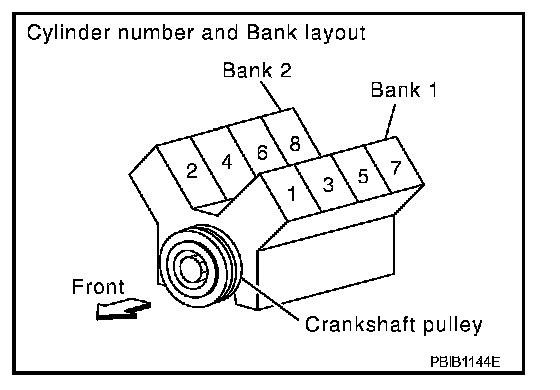 Cylinder number and Bank layout

Bank 2

Bank 1

2 4 6 8

1 3 5 7

Front

Crankshaft pulley

PBIB1144E