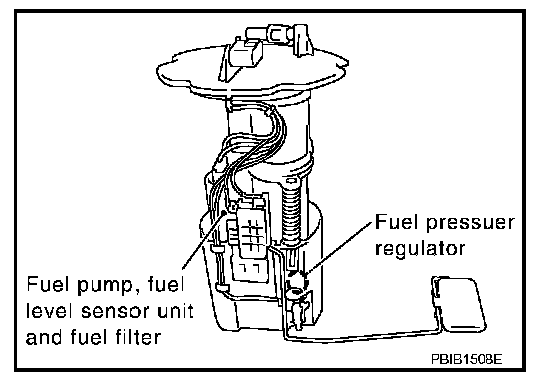 Fuel pressuer regulator

Fuel pump, fuel level sensor unit and fuel filter

PBIB1508E