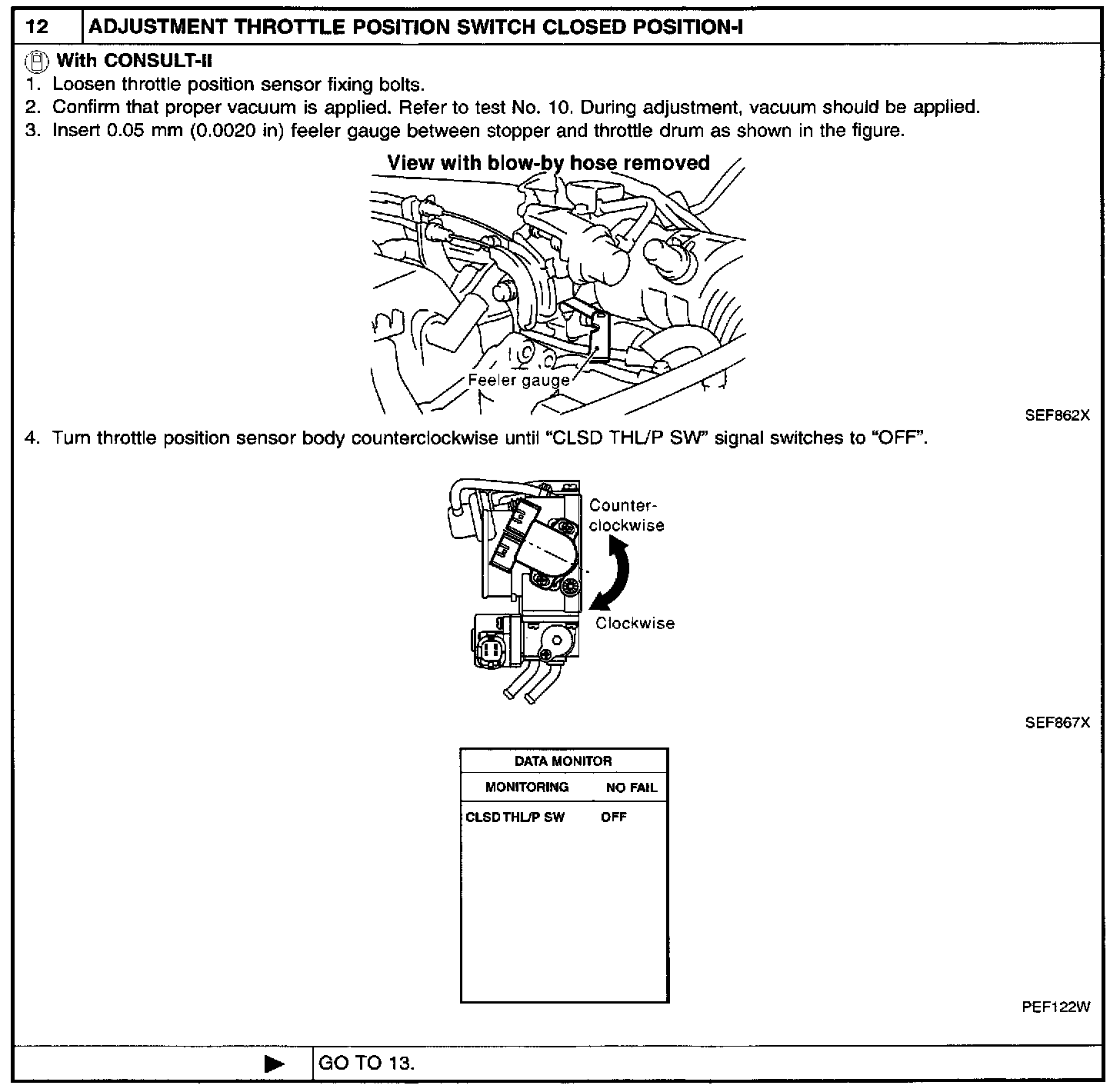 12 ADJUSTMENT THROTTLE POSITION SWITCH CLOSED POSITION-I

With CONSULT-II
1. Loosen throttle position sensor fixing bolts.
2. Confirm that proper vacuum is applied. Refer to test No. 10. During adjustment, vacuum should be applied.
3. Insert 0.05 mm (0.0020 in) feeler gauge between stopper and throttle drum as shown in the figure.

View with blow-by hose removed

Feeler gauge

SEF862X

4. Turn throttle position sensor body counterclockwise until "CLSD THL/P SW" signal switches to "OFF".

Counter-clockwise

Clockwise

SEF867X

| DATA MONITOR | |
|---|---|
| MONITORING | NO FAIL |
| CLSD THL/P SW | OFF |

PEF122W

▶ GO TO 13.