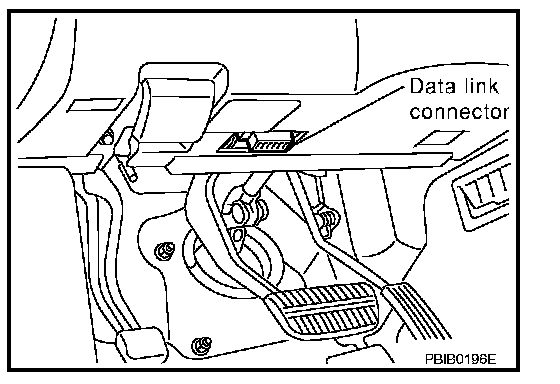 Data link connector

PBIB0196E