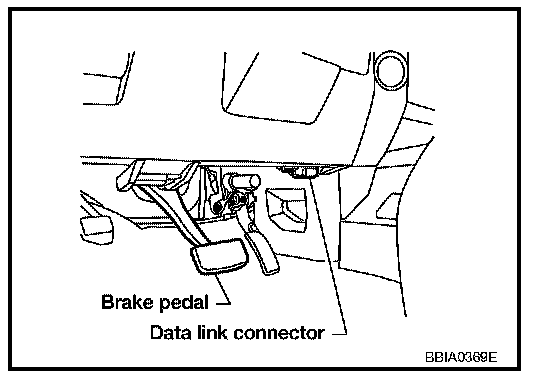 Brake pedal

Data link connector

BBIA0369E