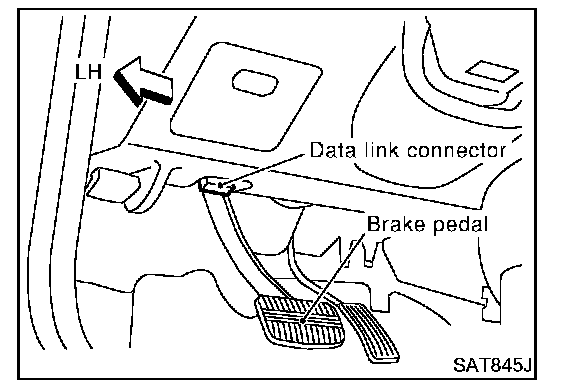 LH
Data link connector
Brake pedal
SAT845J