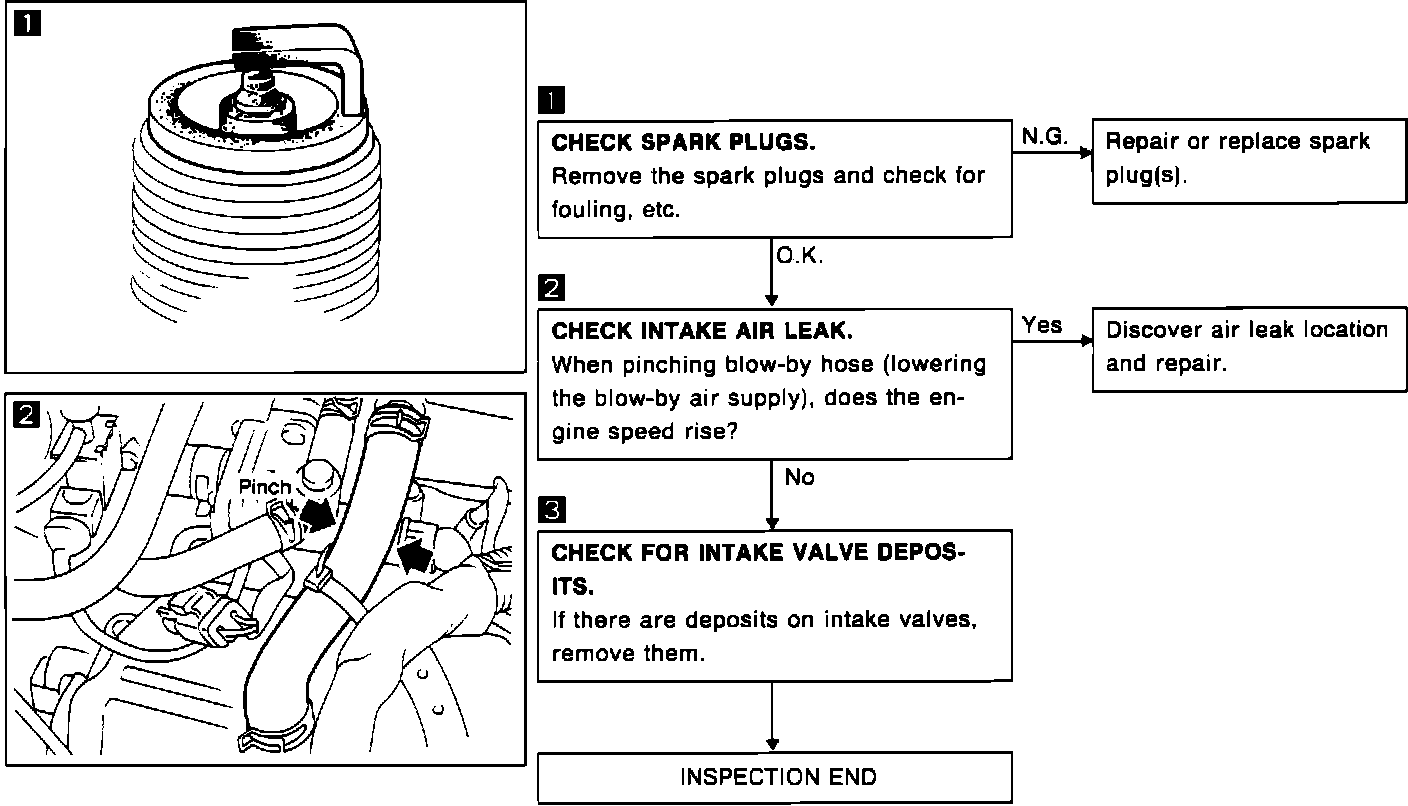 1

2

Pinch

1

CHECK SPARK PLUGS.
Remove the spark plugs and check for fouling, etc.

N.G.

Repair or replace spark plug(s).

O.K.

2

CHECK INTAKE AIR LEAK.
When pinching blow-by hose (lowering the blow-by air supply), does the engine speed rise?

Yes

Discover air leak location and repair.

No

3

CHECK FOR INTAKE VALVE DEPOSITS.
If there are deposits on intake valves, remove them.

INSPECTION END