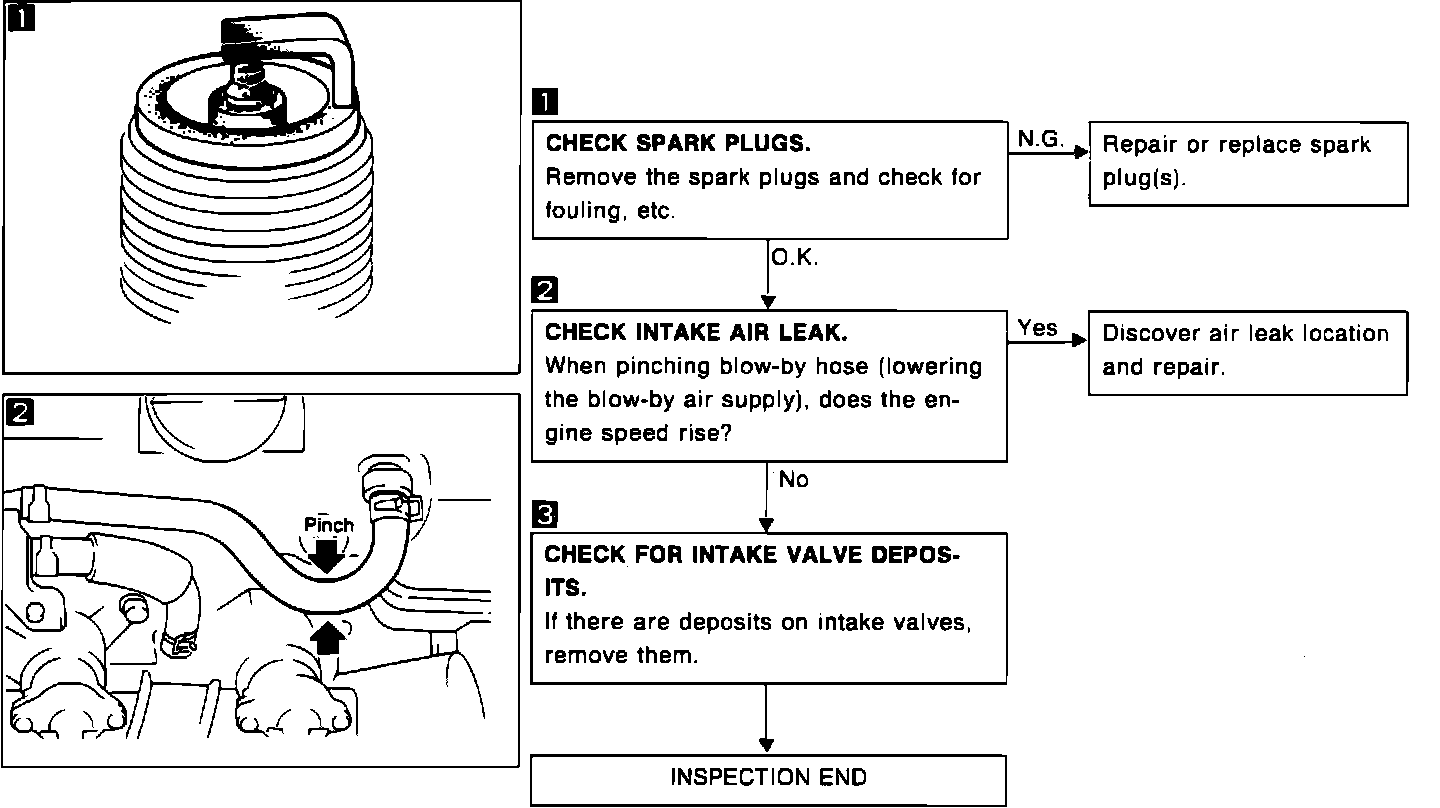 1

2

Pinch

1

CHECK SPARK PLUGS.
Remove the spark plugs and check for fouling, etc.

N.G.

Repair or replace spark plug(s).

O.K.

2

CHECK INTAKE AIR LEAK.
When pinching blow-by hose (lowering the blow-by air supply), does the engine speed rise?

Yes

Discover air leak location and repair.

No

3

CHECK FOR INTAKE VALVE DEPOSITS.
If there are deposits on intake valves, remove them.

INSPECTION END