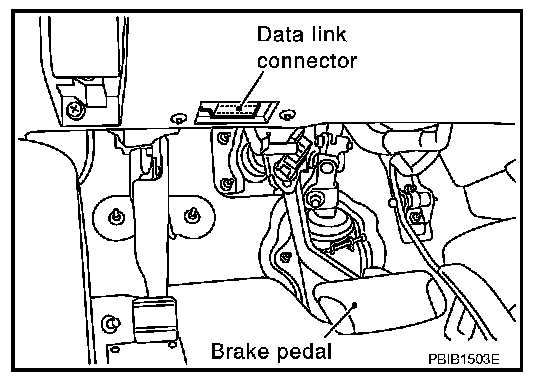 Data link connector

Brake pedal

PBIB1503E