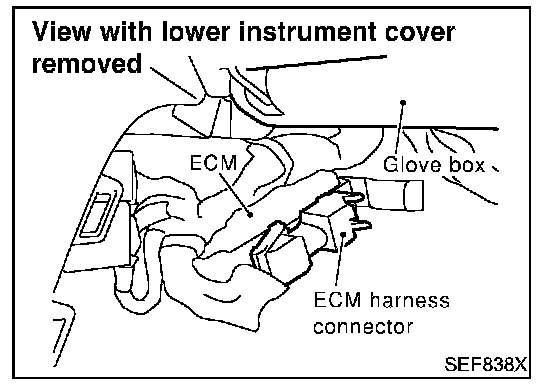 View with lower instrument cover removed

ECM

Glove box

ECM harness connector

SEF838X