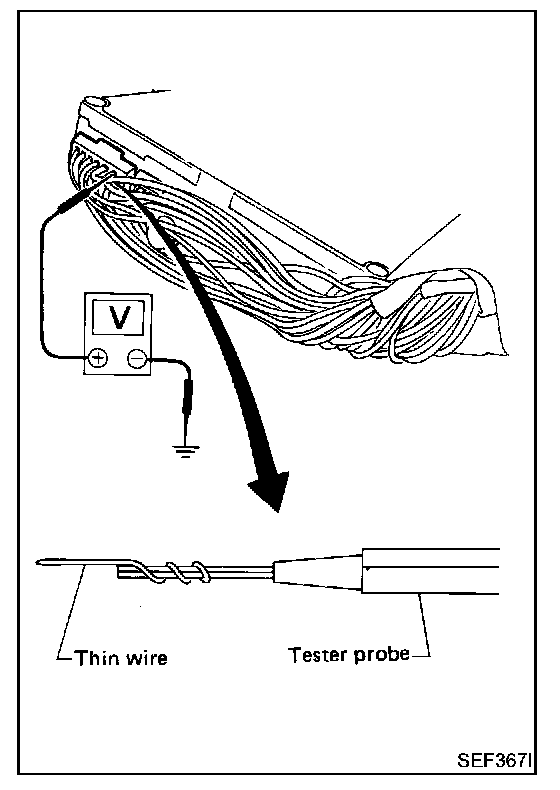 V

⊕ ⊖

Thin wire

Tester probe

SEF367I