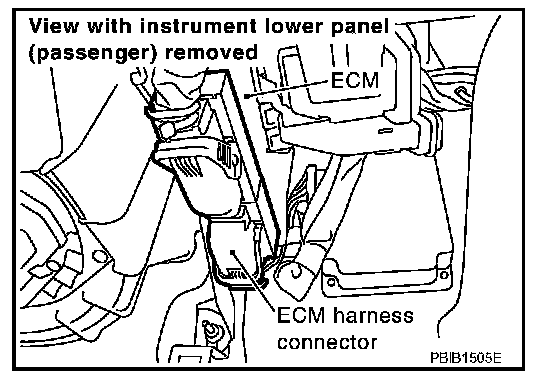 View with instrument lower panel (passenger) removed

ECM

ECM harness connector

PBIB1505E