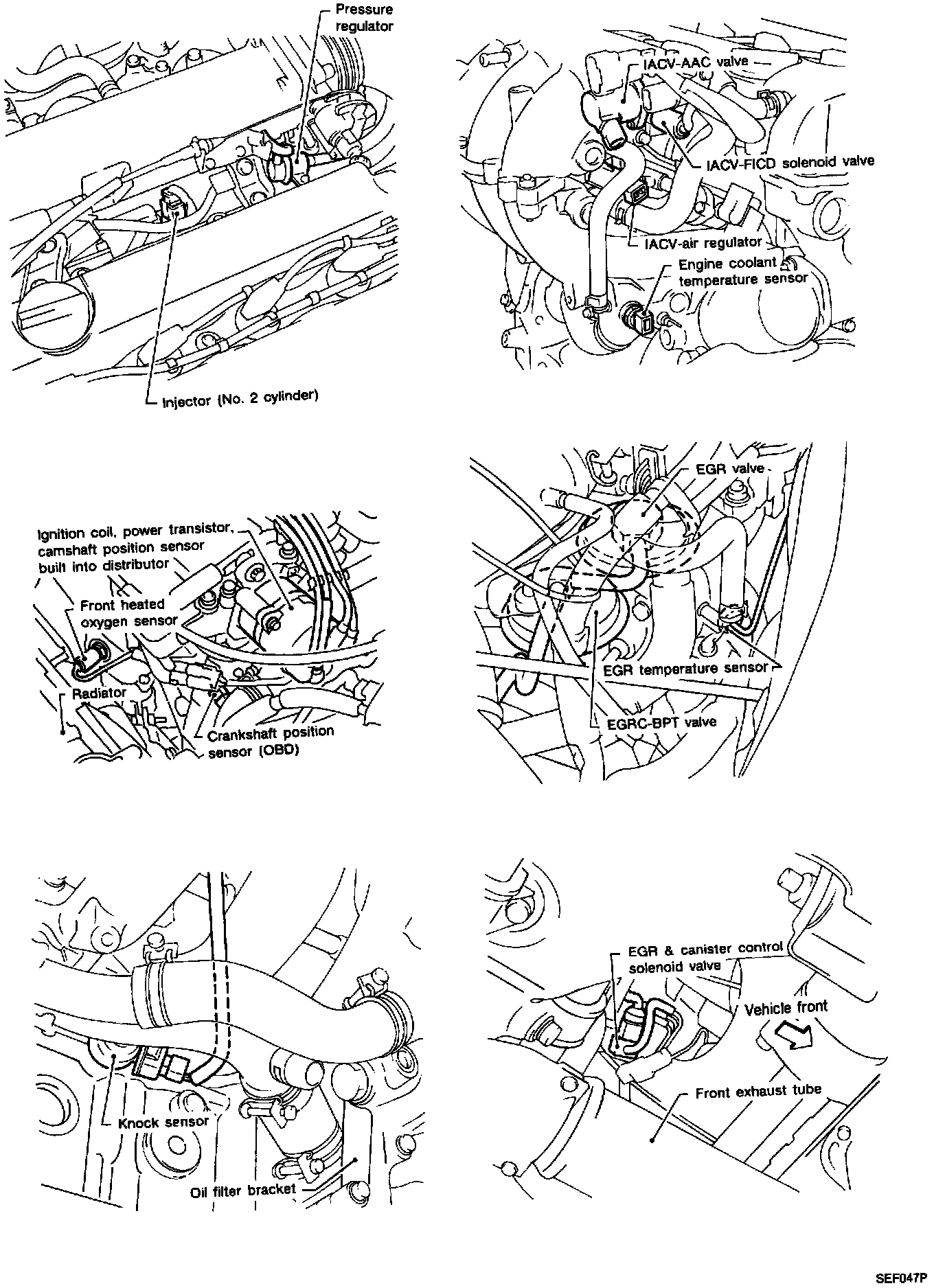 Pressure regulator

Injector (No. 2 cylinder)

IACV-AAC valve

IACV-FICD solenoid valve

IACV-air regulator

Engine coolant temperature sensor

Ignition coil, power transistor, camshaft position sensor built into distributor

Front heated oxygen sensor

Radiator

Crankshaft position sensor (OBD)

EGR valve

EGR temperature sensor

EGRC-BPT valve

Knock sensor

Oil filter bracket

EGR & canister control solenoid valve

Vehicle front

Front exhaust tube

SEF047P