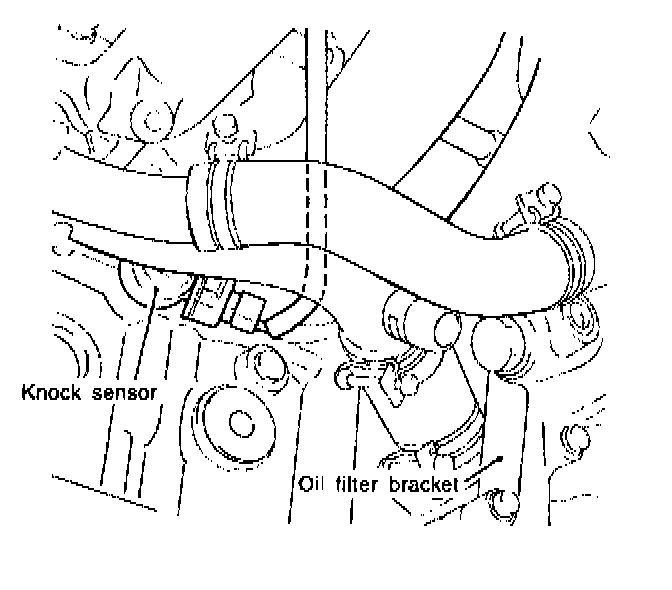 Knock sensor

Oil filter bracket