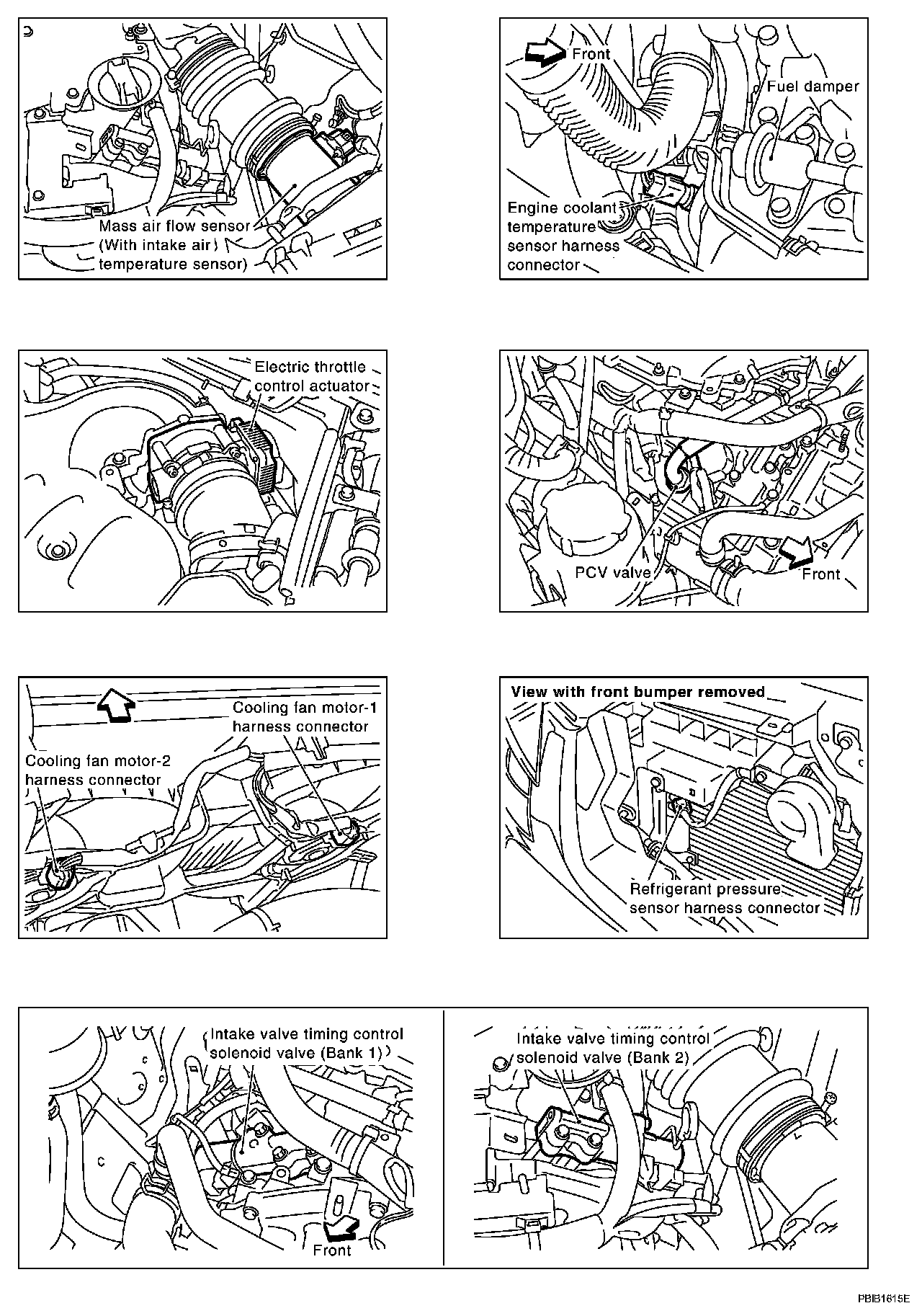 Mass air flow sensor (With intake air temperature sensor)

Front
Fuel damper
Engine coolant temperature sensor harness connector

Electric throttle control actuator

PCV valve
Front

Cooling fan motor-1 harness connector
Cooling fan motor-2 harness connector

View with front bumper removed
Refrigerant pressure sensor harness connector

Intake valve timing control solenoid valve (Bank 1)
Front

Intake valve timing control solenoid valve (Bank 2)

PBIB1615E