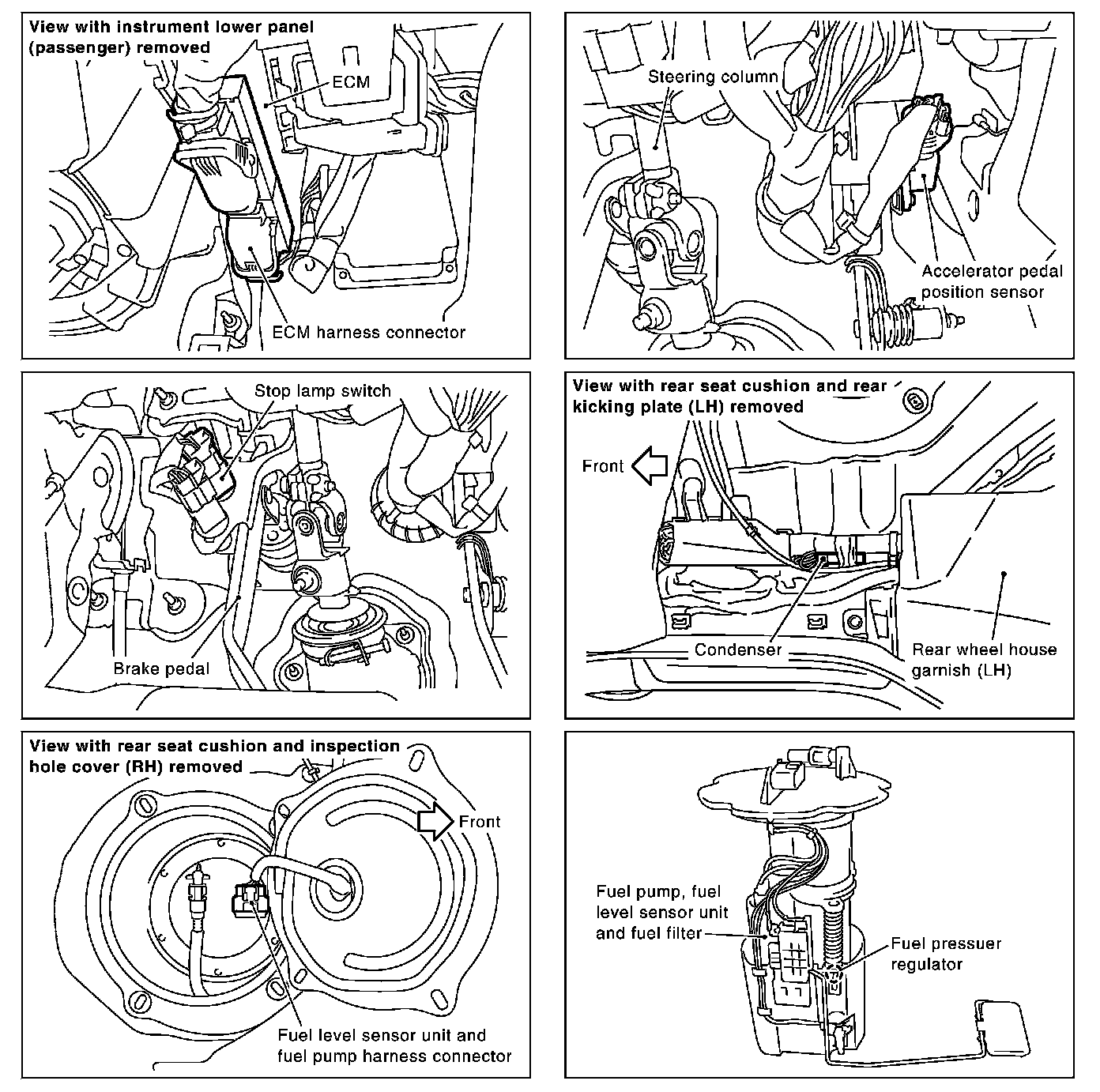 View with instrument lower panel (passenger) removed

ECM

ECM harness connector

Steering column

Accelerator pedal position sensor

Stop lamp switch

Brake pedal

View with rear seat cushion and rear kicking plate (LH) removed

Front

Condenser

Rear wheel house garnish (LH)

View with rear seat cushion and inspection hole cover (RH) removed

Front

Fuel level sensor unit and fuel pump harness connector

Fuel pump, fuel level sensor unit and fuel filter

Fuel pressuer regulator