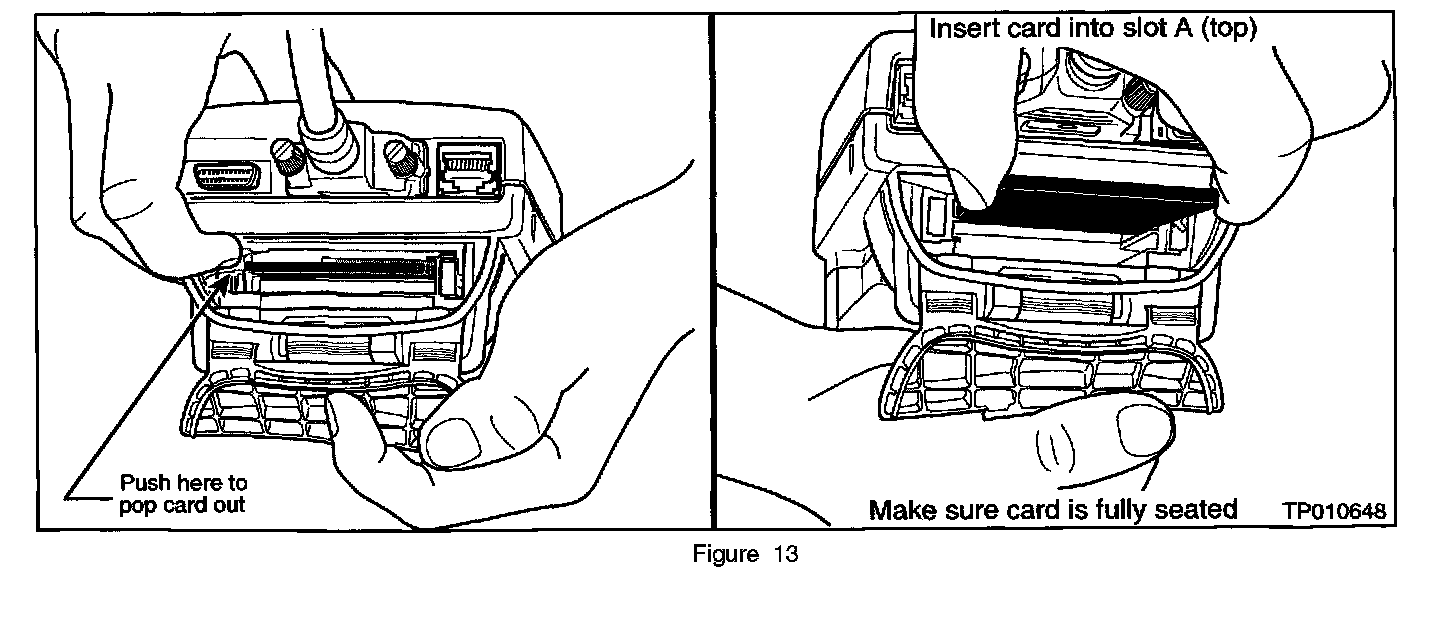 Push here to pop card out

Insert card into slot A (top)

Make sure card is fully seated

TP010648

Figure 13