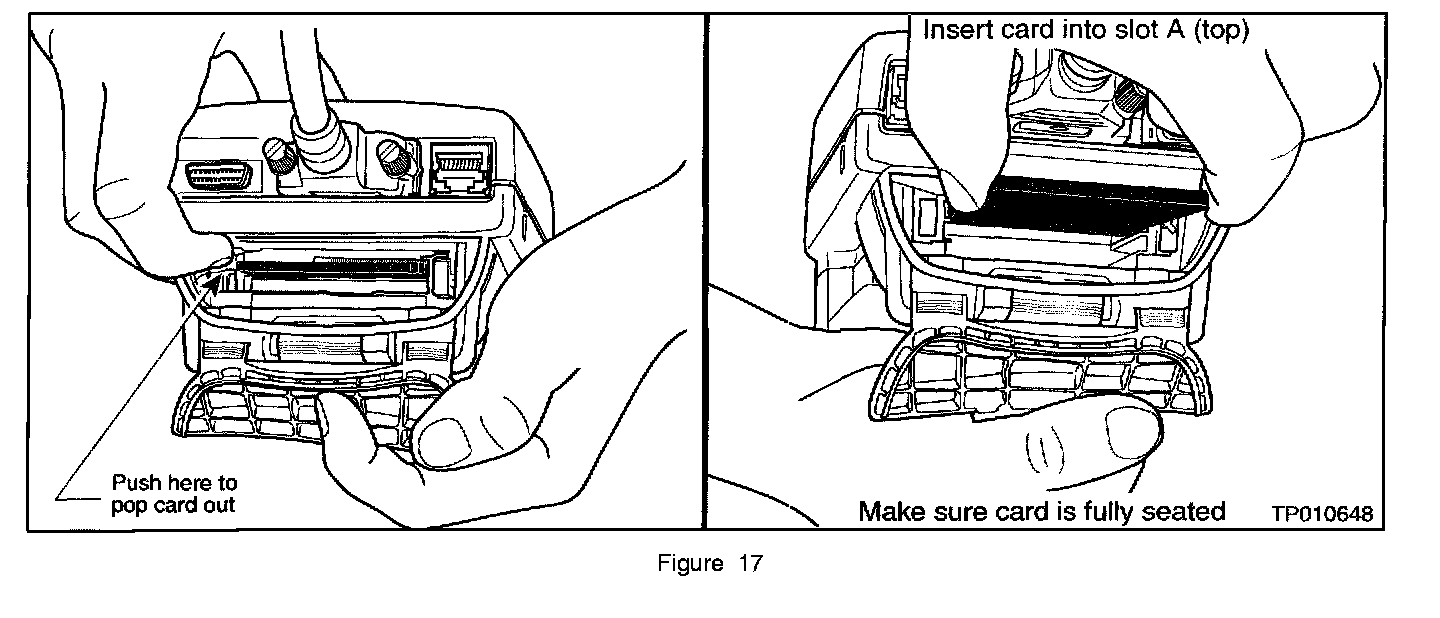 Push here to pop card out

Insert card into slot A (top)

Make sure card is fully seated

TP010648

Figure 17