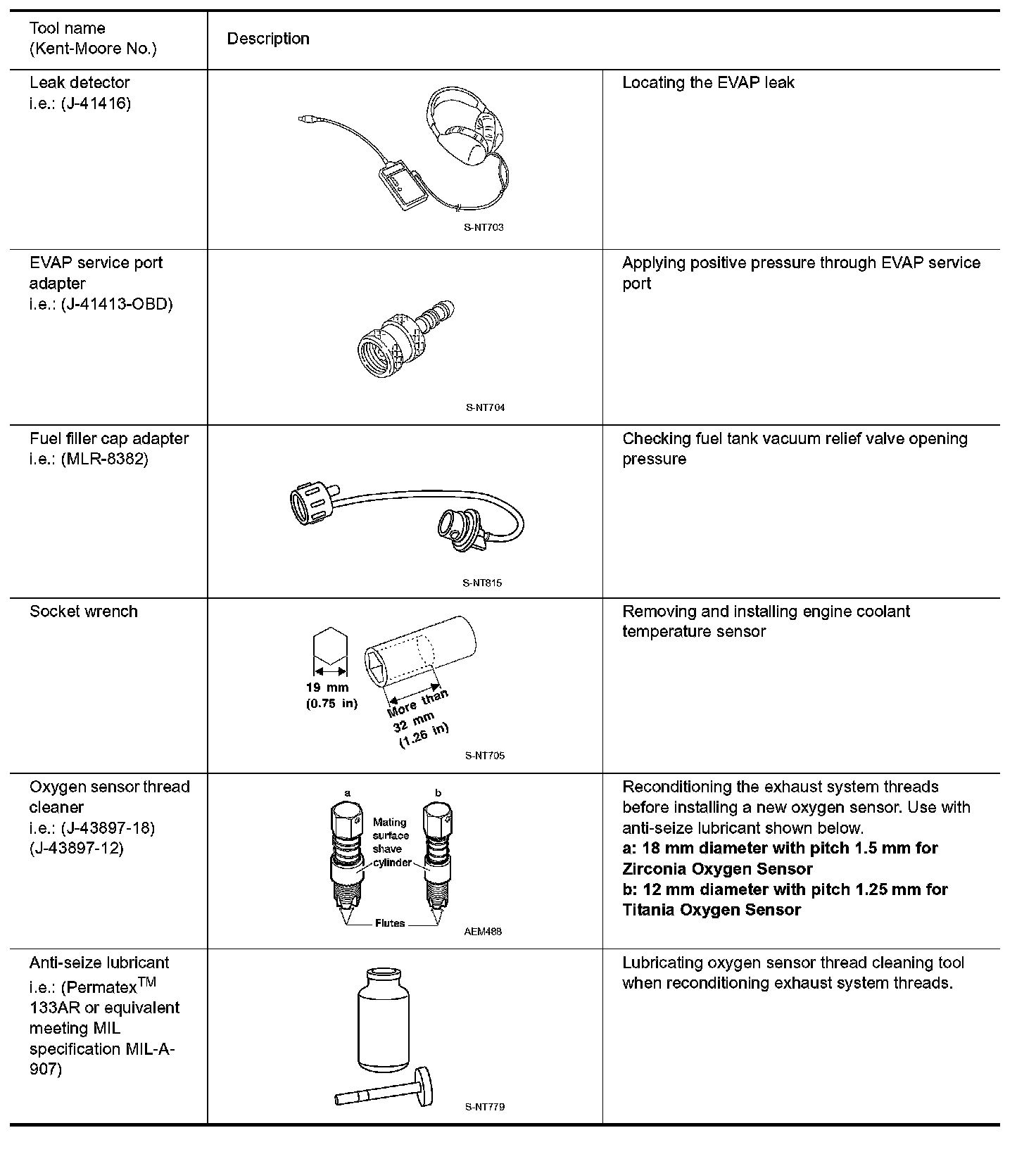 | Tool name (Kent-Moore No.) | Description | |
|---|---|---|
| Leak detector i.e.: (J-41416) | S-NT703 | Locating the EVAP leak |
| EVAP service port adapter i.e.: (J-41413-OBD) | S-NT704 | Applying positive pressure through EVAP service port |
| Fuel filler cap adapter i.e.: (MLR-8382) | S-NT815 | Checking fuel tank vacuum relief valve opening pressure |
| Socket wrench | 19 mm (0.75 in) More than 32 mm (1.26 in) S-NT705 | Removing and installing engine coolant temperature sensor |
| Oxygen sensor thread cleaner i.e.: (J-43897-18) (J-43897-12) | a b Mating surface shave cylinder Flutes AEM488 | Reconditioning the exhaust system threads before installing a new oxygen sensor. Use with anti-seize lubricant shown below. **a: 18 mm diameter with pitch 1.5 mm for Zirconia Oxygen Sensor** **b: 12 mm diameter with pitch 1.25 mm for Titania Oxygen Sensor** |
| Anti-seize lubricant i.e.: (Permatex$^{TM}$ 133AR or equivalent meeting MIL specification MIL-A-907) | S-NT779 | Lubricating oxygen sensor thread cleaning tool when reconditioning exhaust system threads. |