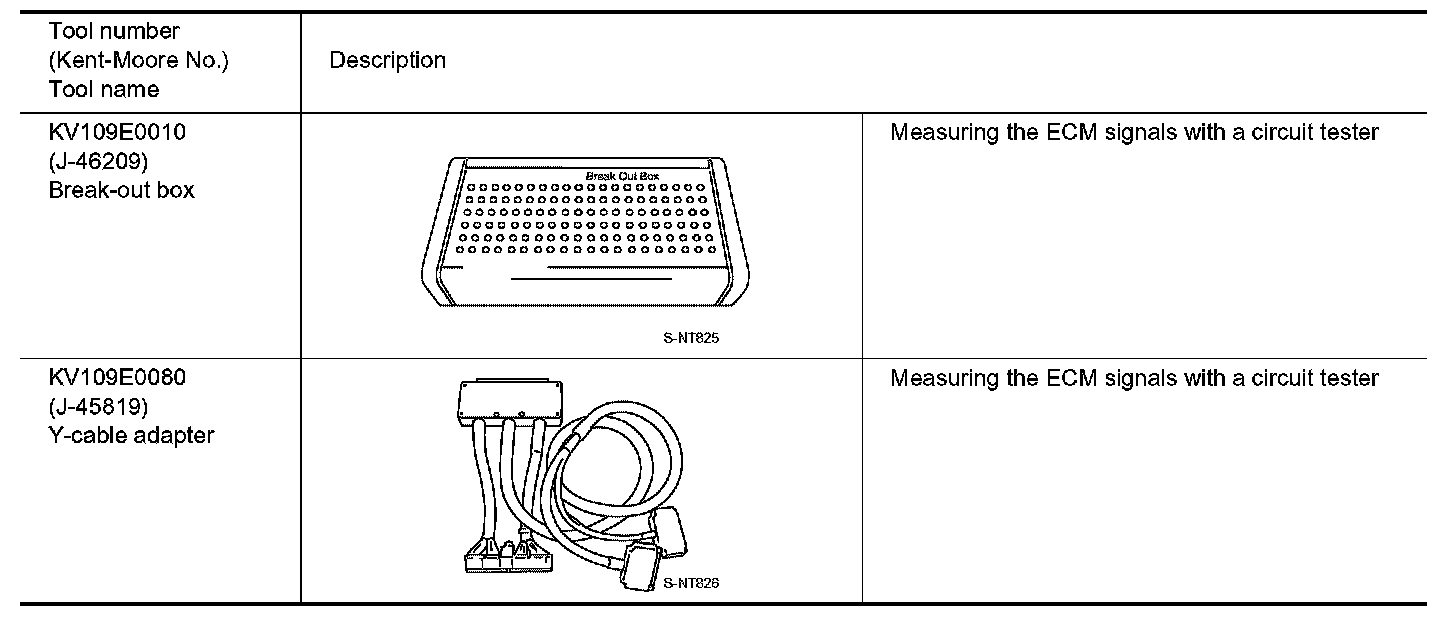 | Tool number (Kent-Moore No.) Tool name | Description | |
|---|---|---|
| KV109E0010 (J-46209) Break-out box | Break Out Box S-NT825 | Measuring the ECM signals with a circuit tester |
| KV109E0080 (J-45819) Y-cable adapter | S-NT826 | Measuring the ECM signals with a circuit tester |