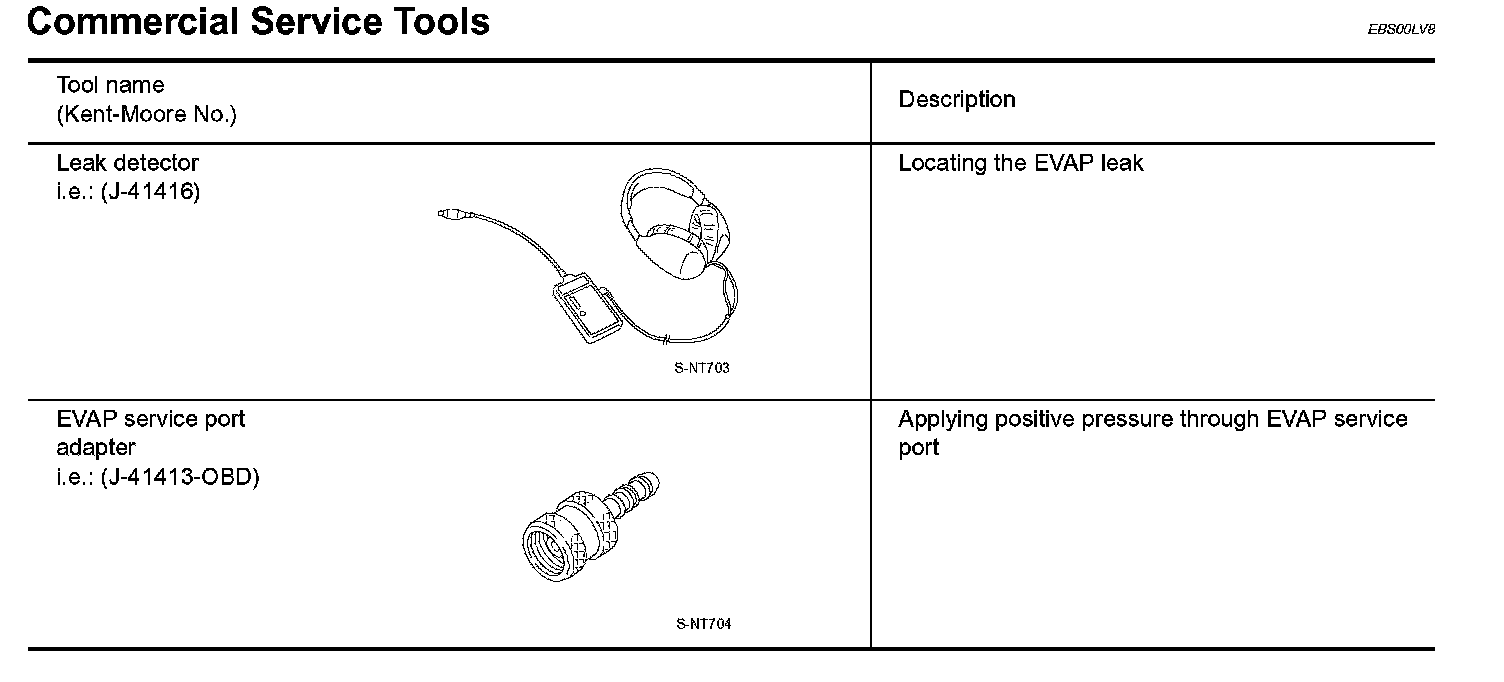 Commercial Service Tools

EBS00LV8

| Tool name (Kent-Moore No.) | Description |
|---|---|
| Leak detector i.e.: (J-41416) S-NT703 | Locating the EVAP leak |
| EVAP service port adapter i.e.: (J-41413-OBD) S-NT704 | Applying positive pressure through EVAP service port |