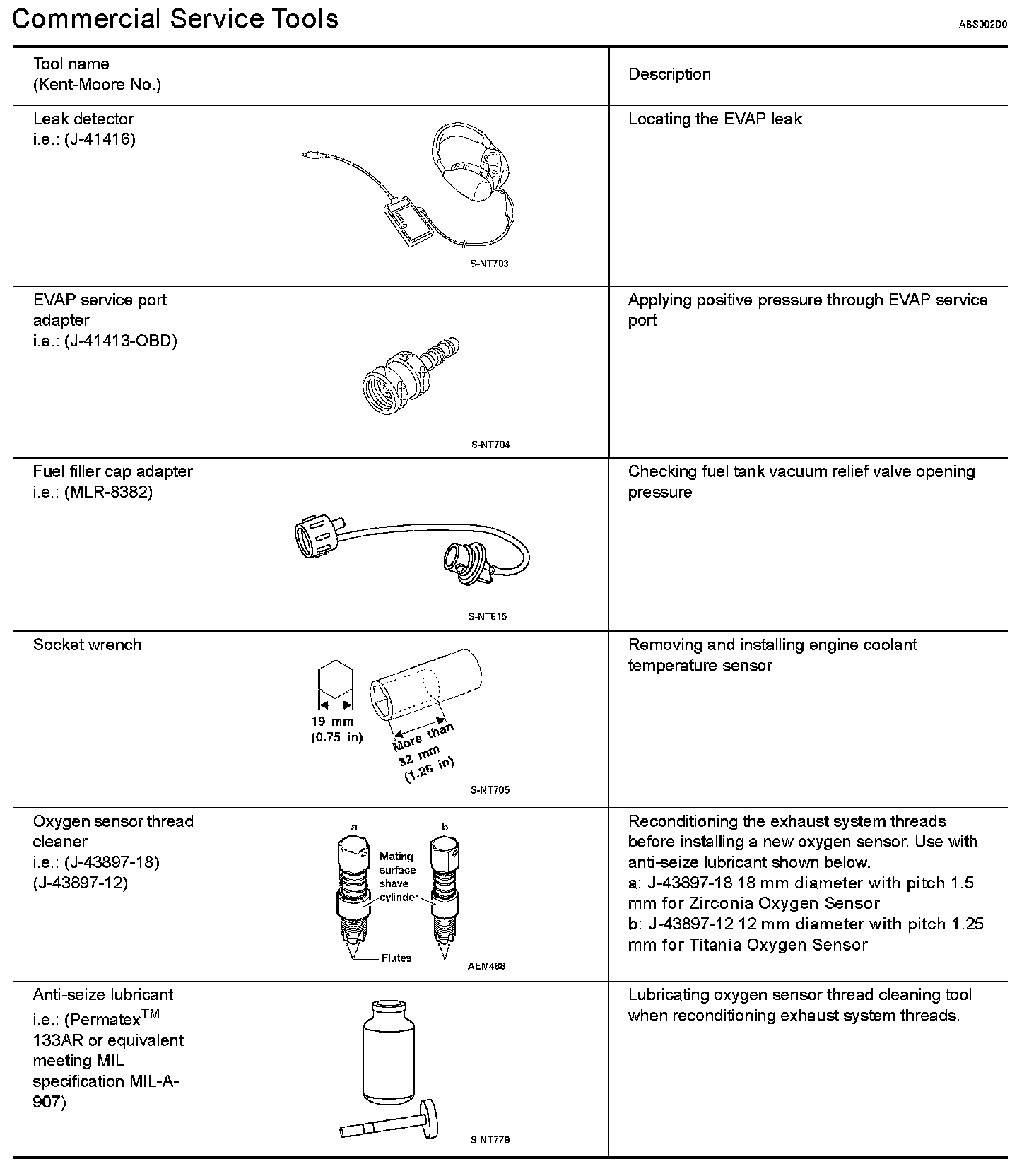 Commercial Service Tools

ABS002D0

| Tool name (Kent-Moore No.) | Description |
|---|---|
| Leak detector i.e.: (J-41416) S-NT703 | Locating the EVAP leak |
| EVAP service port adapter i.e.: (J-41413-OBD) S-NT704 | Applying positive pressure through EVAP service port |
| Fuel filler cap adapter i.e.: (MLR-8382) S-NT815 | Checking fuel tank vacuum relief valve opening pressure |
| Socket wrench 19 mm (0.75 in) More than 32 mm (1.26 in) S-NT705 | Removing and installing engine coolant temperature sensor |
| Oxygen sensor thread cleaner i.e.: (J-43897-18) (J-43897-12) a b Mating surface shave cylinder Flutes AEM488 | Reconditioning the exhaust system threads before installing a new oxygen sensor. Use with anti-seize lubricant shown below. a: J-43897-18 18 mm diameter with pitch 1.5 mm for Zirconia Oxygen Sensor b: J-43897-12 12 mm diameter with pitch 1.25 mm for Titania Oxygen Sensor |
| Anti-seize lubricant i.e.: (Permatex$^{TM}$ 133AR or equivalent meeting MIL specification MIL-A-907) S-NT779 | Lubricating oxygen sensor thread cleaning tool when reconditioning exhaust system threads. |