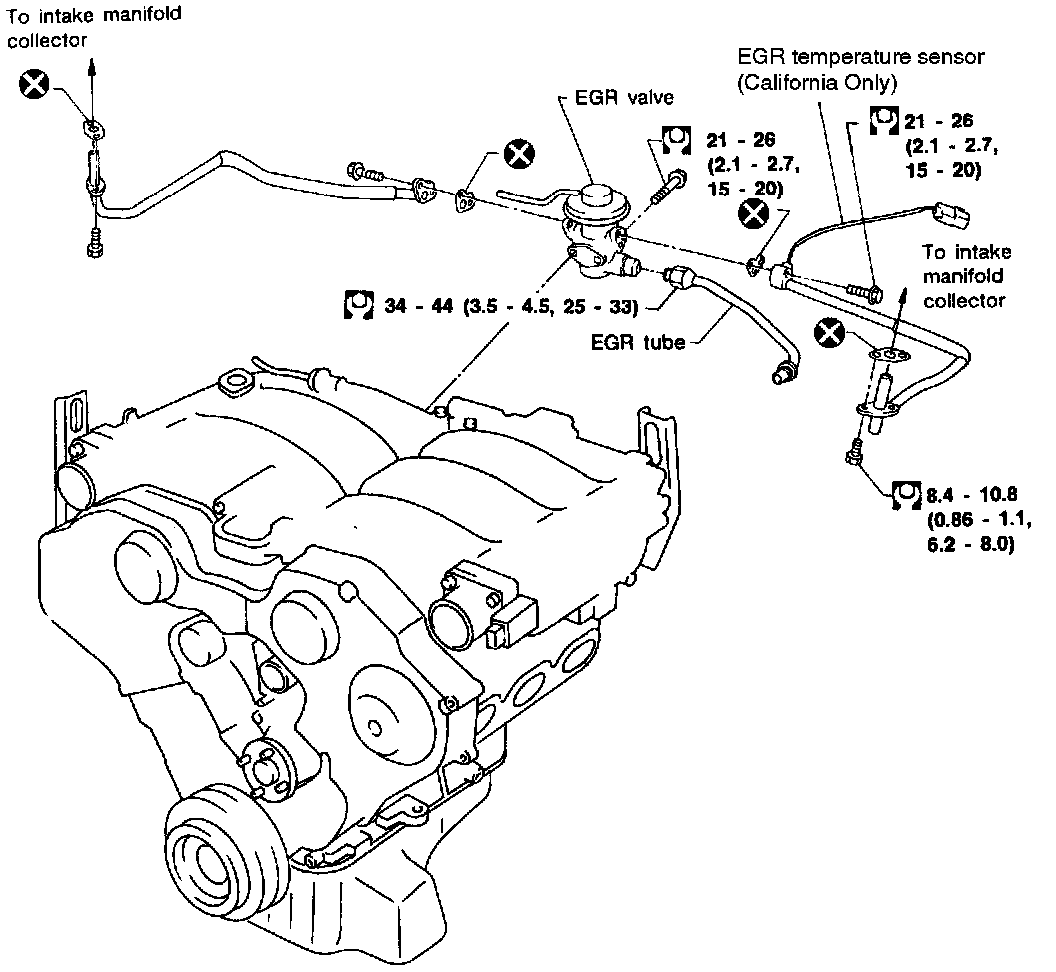 To intake manifold collector

EGR valve

21 - 26 (2.1 - 2.7, 15 - 20)

EGR temperature sensor (California Only)

21 - 26 (2.1 - 2.7, 15 - 20)

To intake manifold collector

34 - 44 (3.5 - 4.5, 25 - 33)

EGR tube

8.4 - 10.8 (0.86 - 1.1, 6.2 - 8.0)