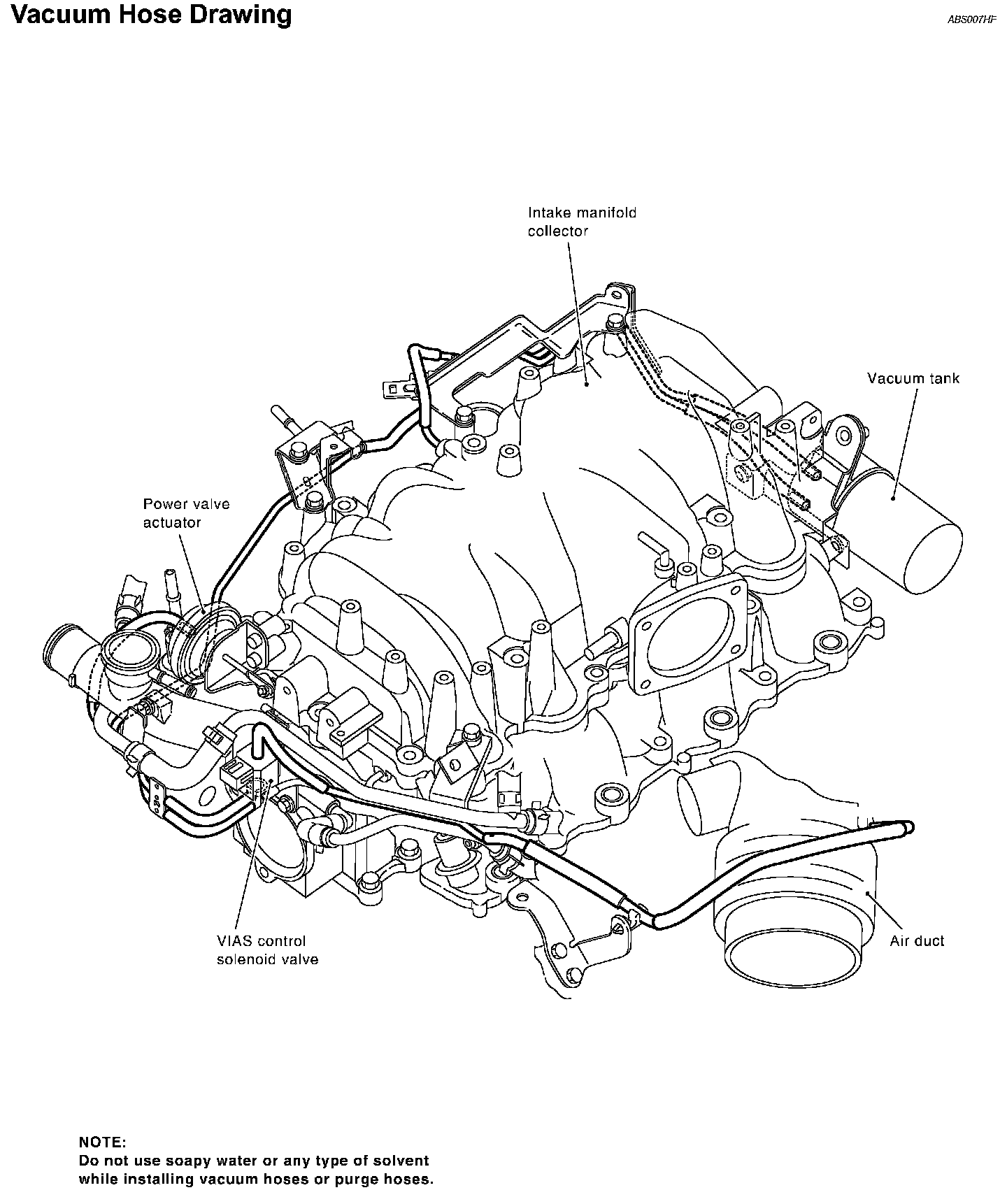 Vacuum Hose Drawing

ABS007HF

Intake manifold collector

Vacuum tank

Power valve actuator

VIAS control solenoid valve

Air duct

NOTE:
Do not use soapy water or any type of solvent while installing vacuum hoses or purge hoses.