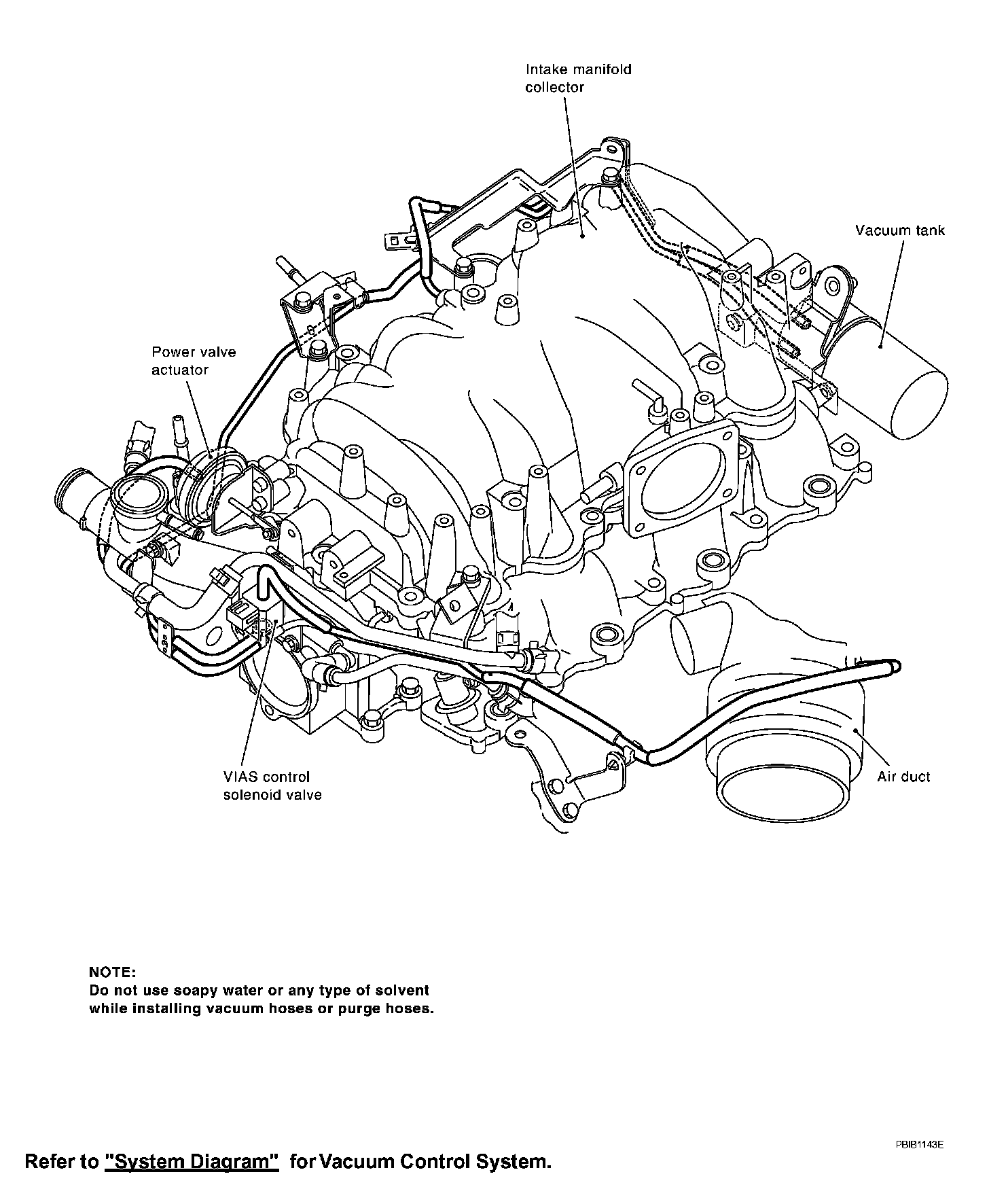 Intake manifold collector

Vacuum tank

Power valve actuator

VIAS control solenoid valve

Air duct

NOTE:
Do not use soapy water or any type of solvent while installing vacuum hoses or purge hoses.

PBIB1143E

Refer to "System Diagram" for Vacuum Control System.