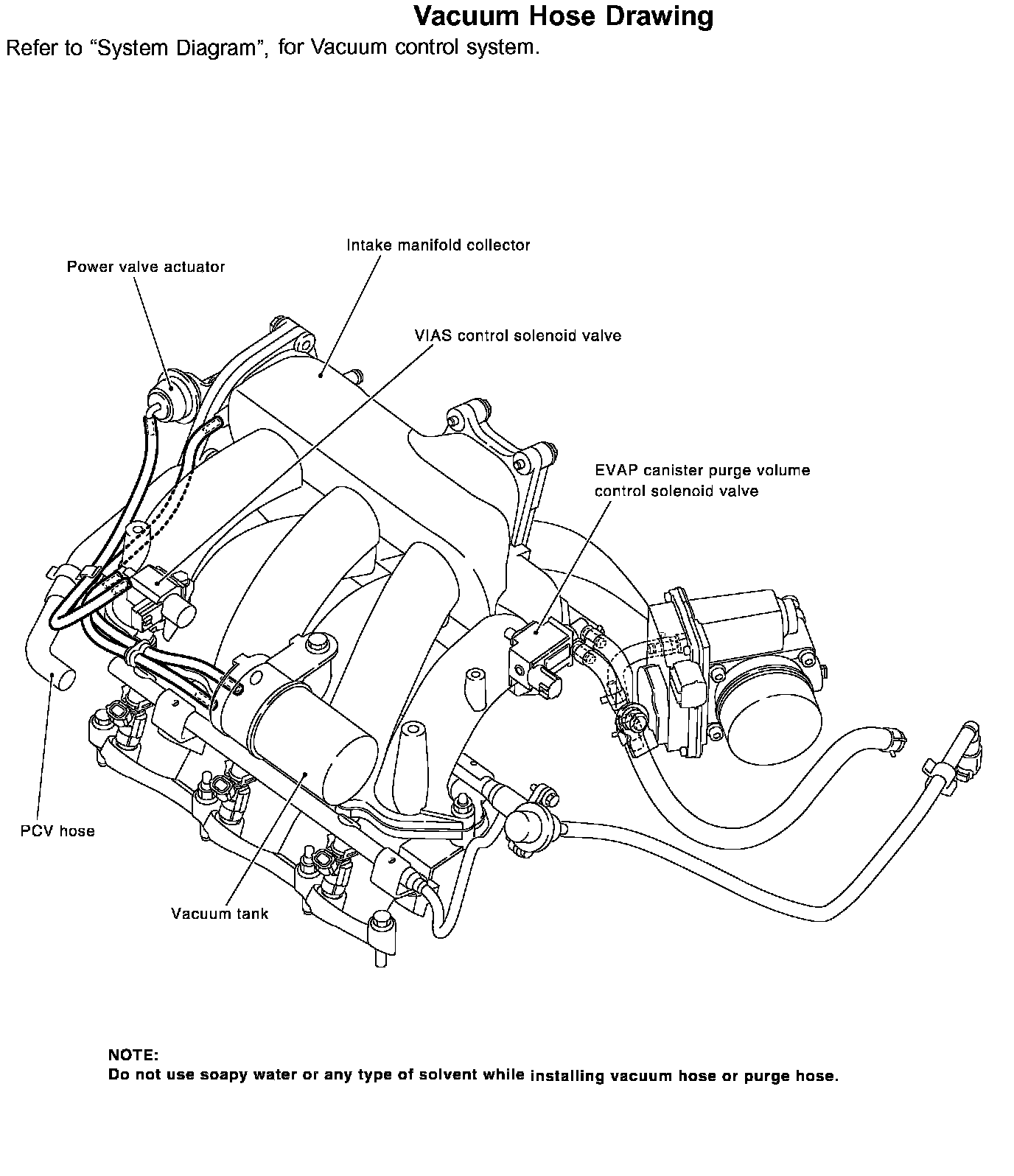 Vacuum Hose Drawing

Refer to “System Diagram”, for Vacuum control system.

Intake manifold collector

Power valve actuator

VIAS control solenoid valve

EVAP canister purge volume control solenoid valve

PCV hose

Vacuum tank

NOTE:
Do not use soapy water or any type of solvent while installing vacuum hose or purge hose.