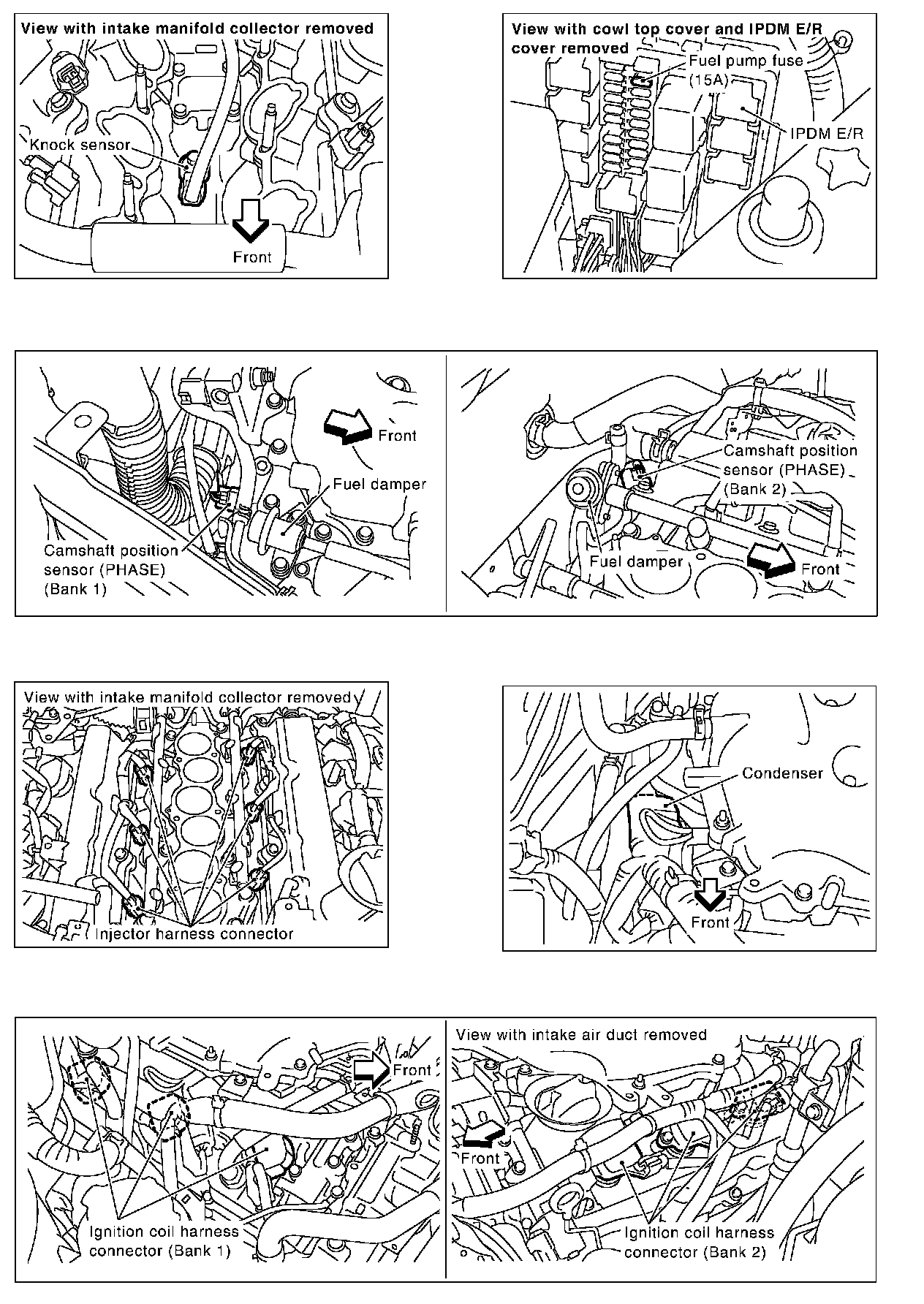 View with intake manifold collector removed

Knock sensor

Front

View with cowl top cover and IPDM E/R cover removed

Fuel pump fuse (15A)

IPDM E/R

Front

Fuel damper

Camshaft position sensor (PHASE) (Bank 1)

Camshaft position sensor (PHASE) (Bank 2)

Fuel damper

Front

View with intake manifold collector removed

Injector harness connector

Condenser

Front

Front

Ignition coil harness connector (Bank 1)

View with intake air duct removed

Front

Ignition coil harness connector (Bank 2)