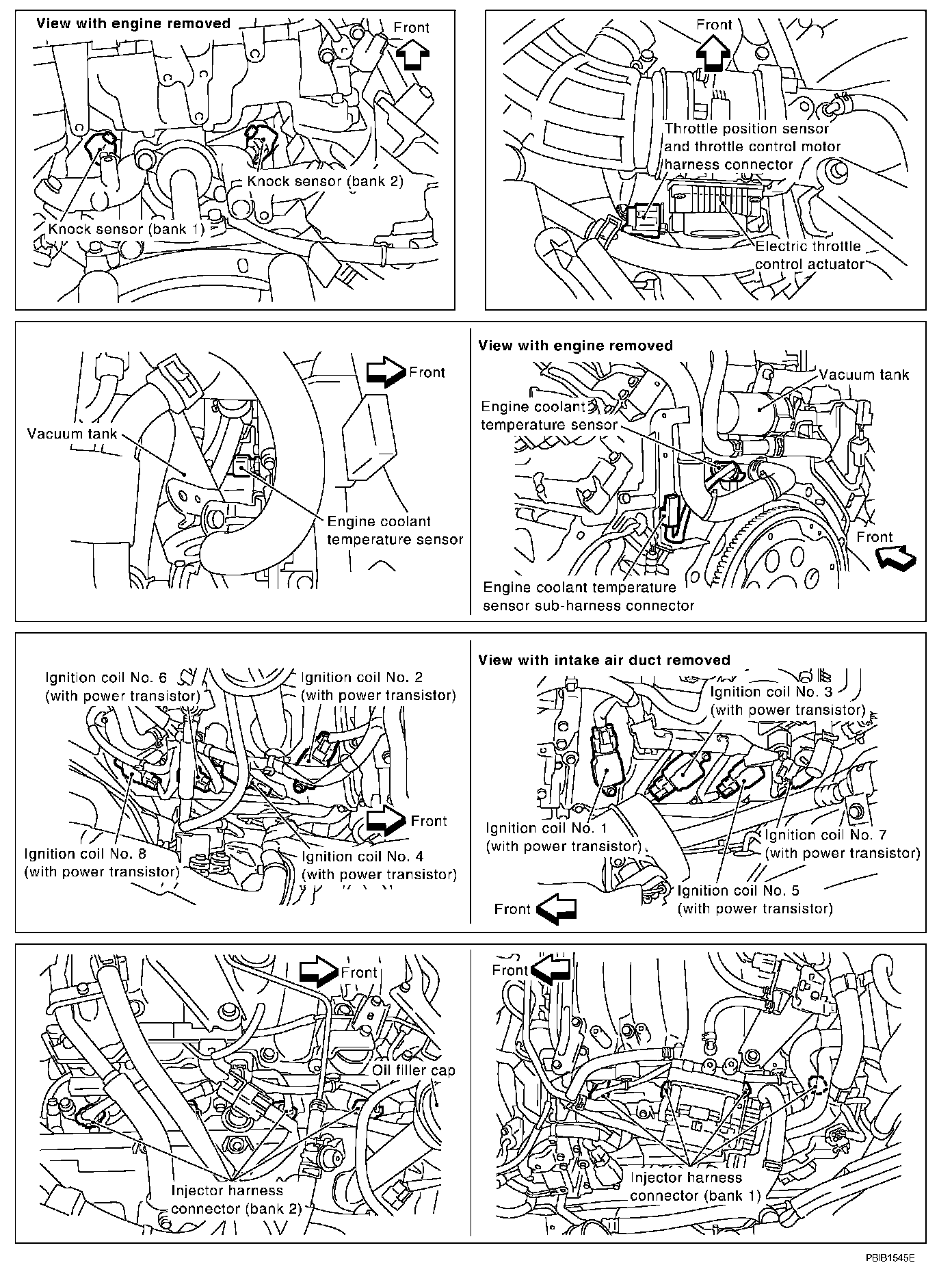 View with engine removed

Front

Knock sensor (bank 2)

Knock sensor (bank 1)

Front

Throttle position sensor and throttle control motor harness connector

Electric throttle control actuator

Front

Vacuum tank

Engine coolant temperature sensor

View with engine removed

Vacuum tank

Engine coolant temperature sensor

Front

Engine coolant temperature sensor sub-harness connector

Ignition coil No. 6 (with power transistor)

Ignition coil No. 2 (with power transistor)

Front

Ignition coil No. 8 (with power transistor)

Ignition coil No. 4 (with power transistor)

View with intake air duct removed

Ignition coil No. 3 (with power transistor)

Ignition coil No. 1 (with power transistor)

Ignition coil No. 7 (with power transistor)

Ignition coil No. 5 (with power transistor)

Front

Front

Oil filler cap

Injector harness connector (bank 2)

Front

Injector harness connector (bank 1)

PBIB1545E