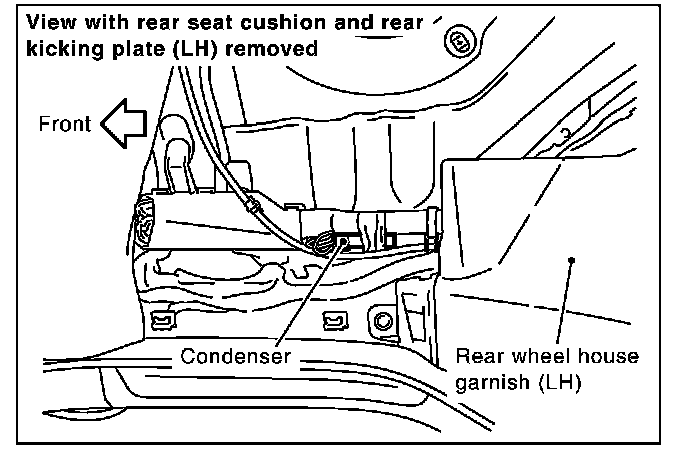 View with rear seat cushion and rear kicking plate (LH) removed

Front

Condenser

Rear wheel house garnish (LH)