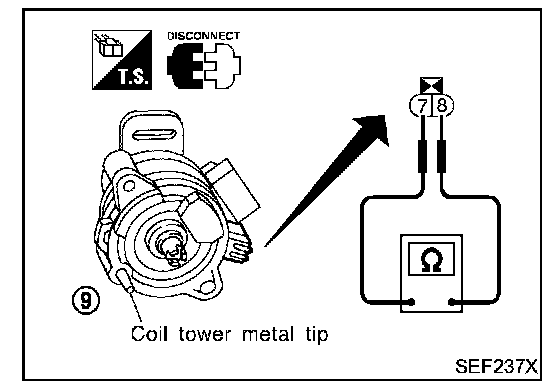 T.S.

DISCONNECT

7 8

Ω

9

Coil tower metal tip

SEF237X