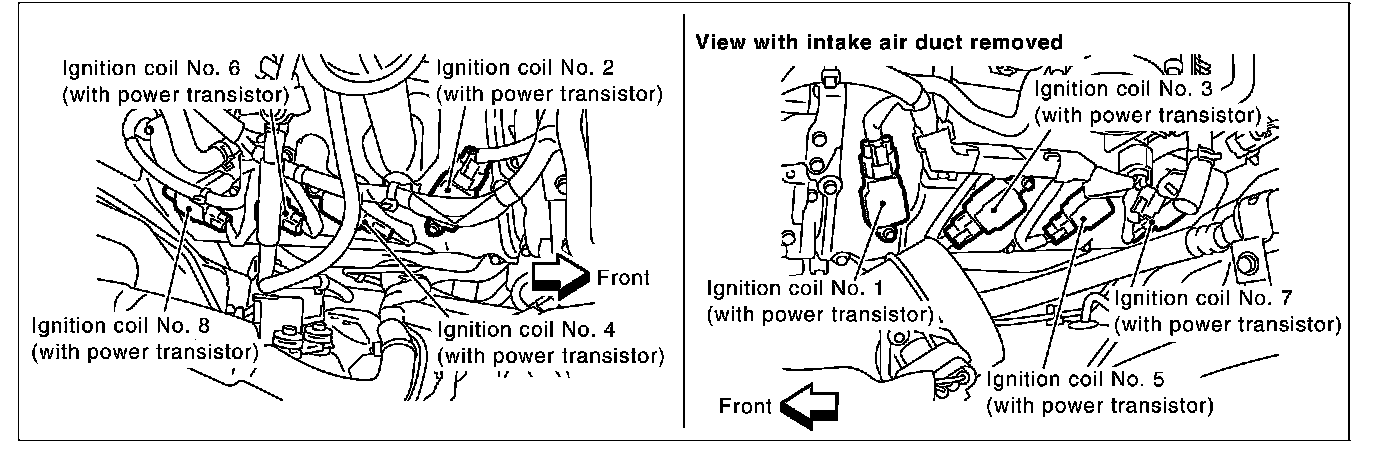 Ignition coil No. 6
(with power transistor)

Ignition coil No. 2
(with power transistor)

Front

Ignition coil No. 8
(with power transistor)

Ignition coil No. 4
(with power transistor)

View with intake air duct removed

Ignition coil No. 3
(with power transistor)

Ignition coil No. 1
(with power transistor)

Ignition coil No. 7
(with power transistor)

Ignition coil No. 5
(with power transistor)

Front