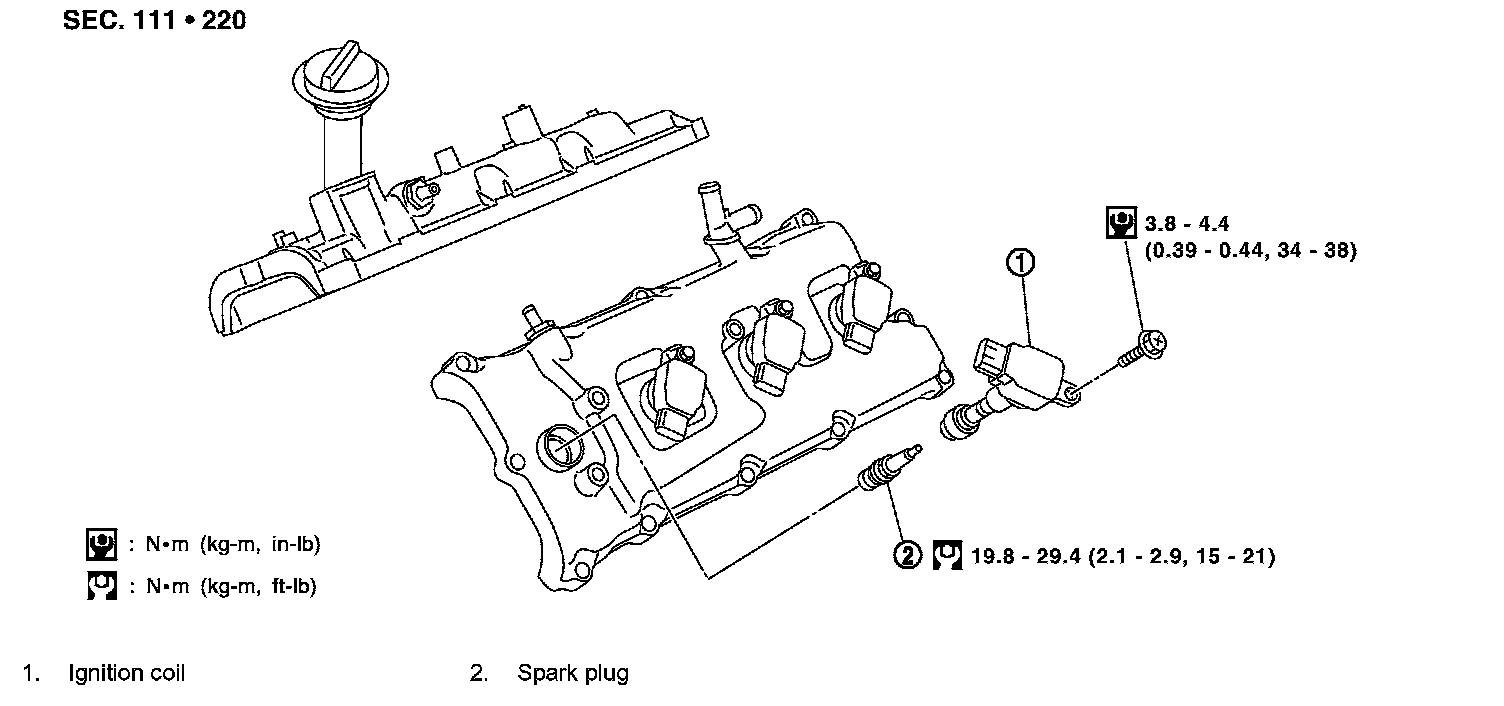 SEC. 111 • 220

3.8 - 4.4
(0.39 - 0.44, 34 - 38)

1

2 19.8 - 29.4 (2.1 - 2.9, 15 - 21)

: N•m (kg-m, in-lb)
: N•m (kg-m, ft-lb)

1. Ignition coil
2. Spark plug