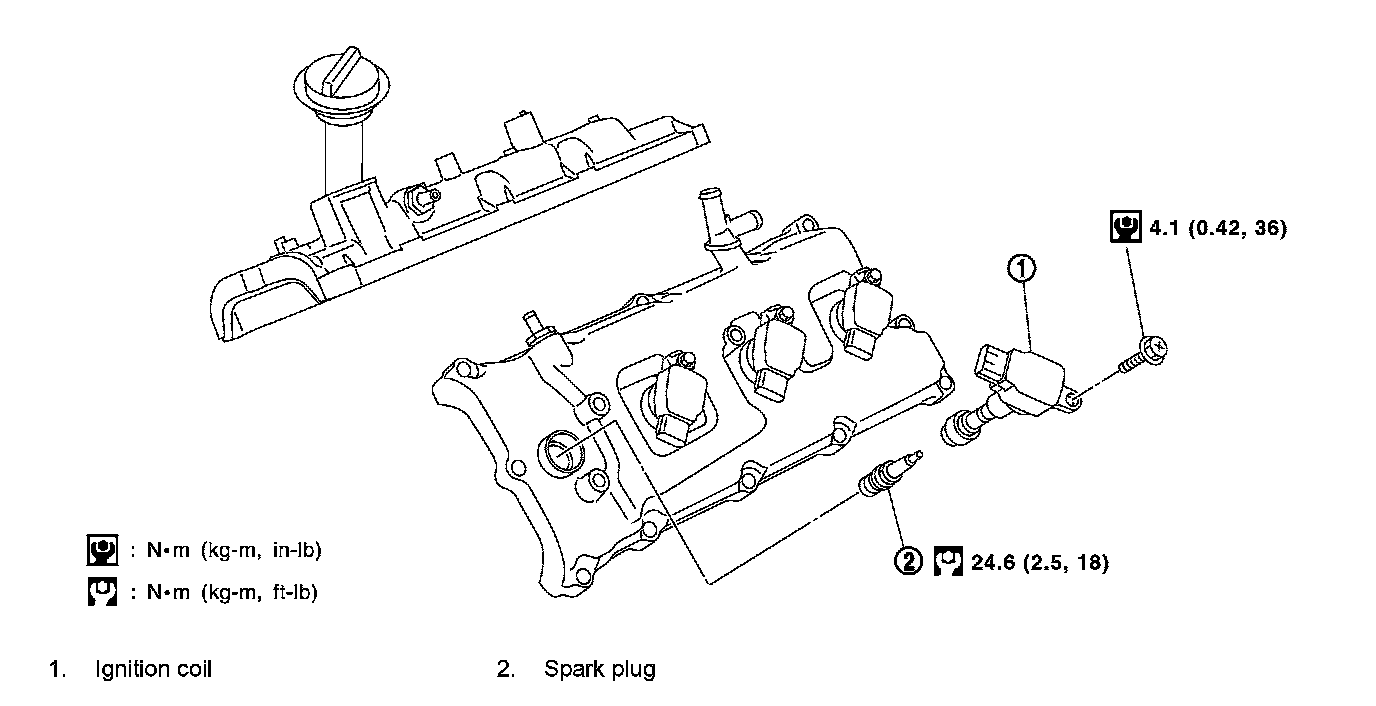 4.1 (0.42, 36)

1

2 24.6 (2.5, 18)

: N•m (kg-m, in-lb)

: N•m (kg-m, ft-lb)

1. Ignition coil

2. Spark plug