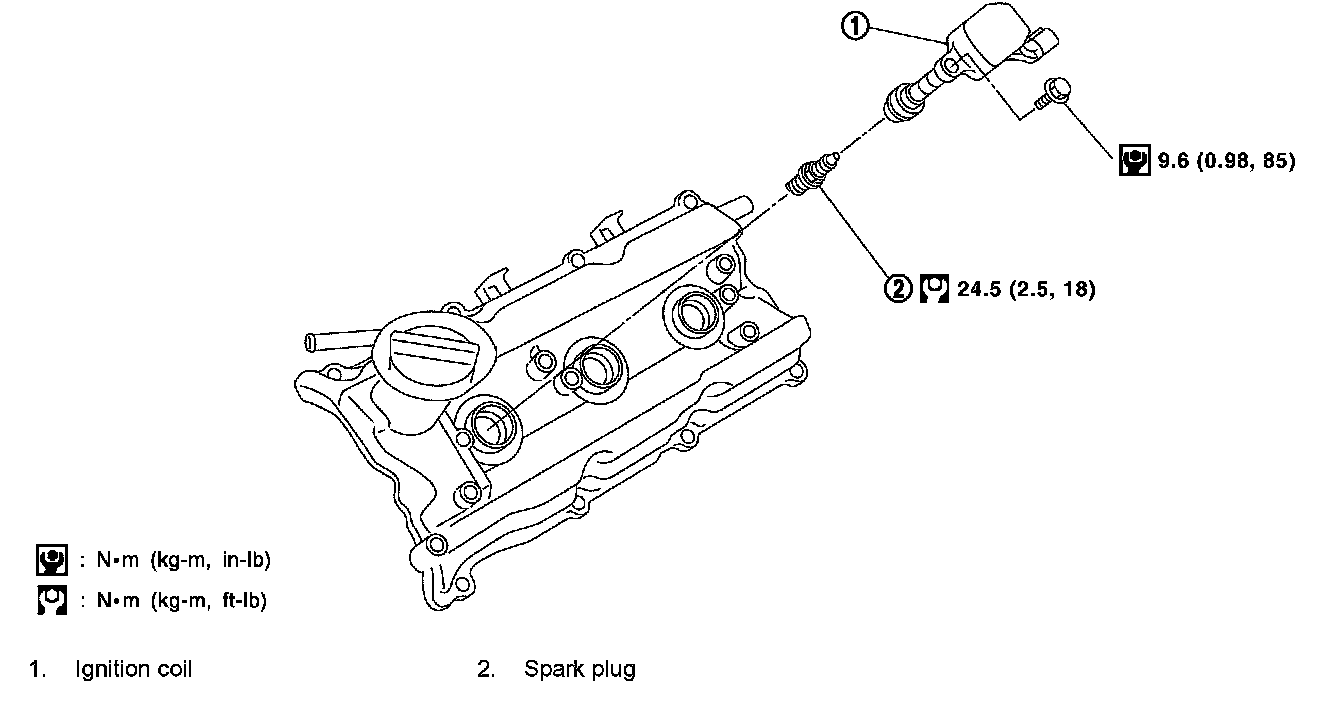 ①

9.6 (0.98, 85)

② 24.5 (2.5, 18)

: N•m (kg-m, in-lb)

: N•m (kg-m, ft-lb)

1. Ignition coil

2. Spark plug