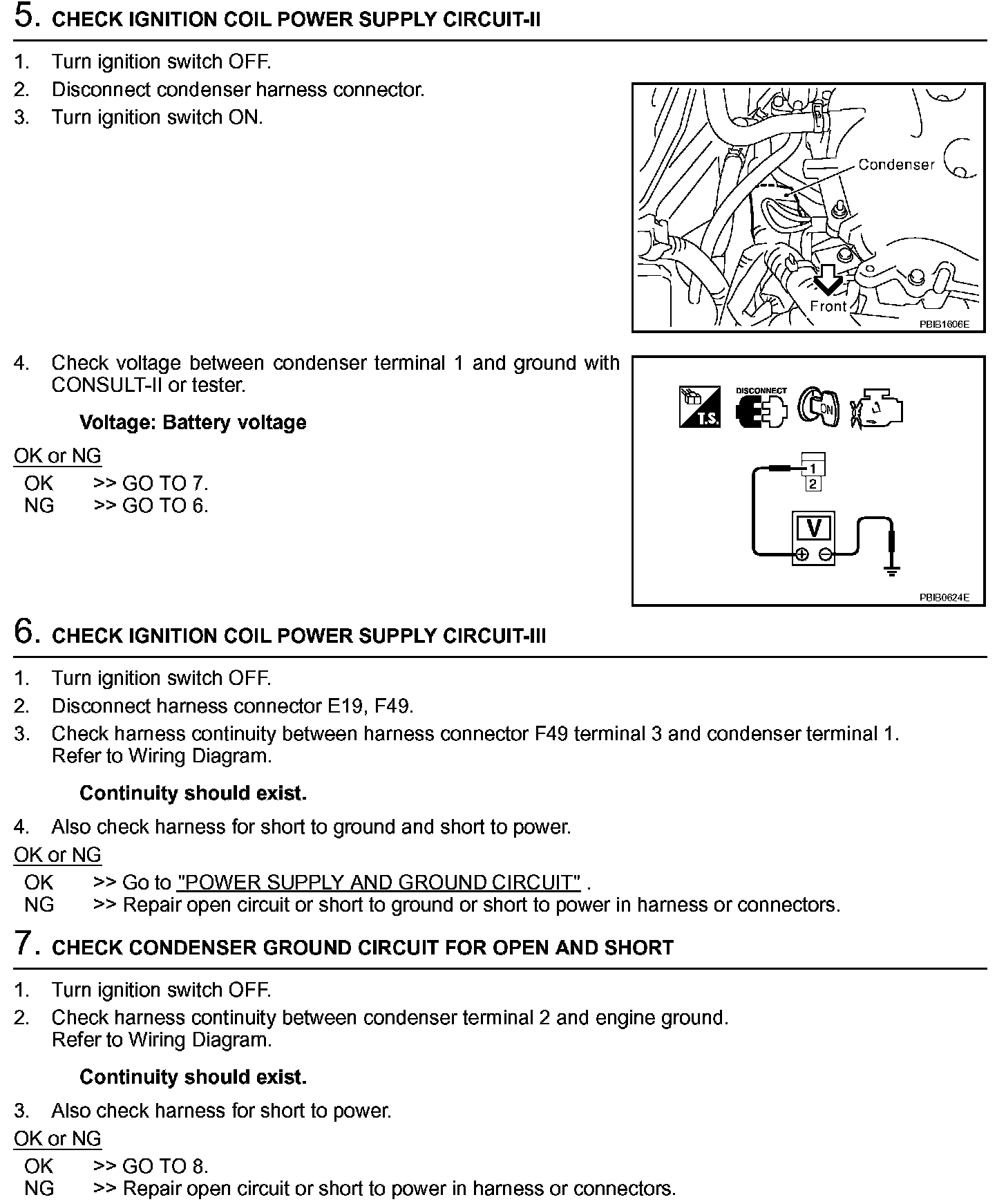 5. CHECK IGNITION COIL POWER SUPPLY CIRCUIT-II

1. Turn ignition switch OFF.
2. Disconnect condenser harness connector.
3. Turn ignition switch ON.

Condenser
Front
PBIB1606E

4. Check voltage between condenser terminal 1 and ground with CONSULT-II or tester.

Voltage: Battery voltage

OK or NG
OK >> GO TO 7.
NG >> GO TO 6.

T.S.
DISCONNECT
ON
1
2
V
PBIB0624E

6. CHECK IGNITION COIL POWER SUPPLY CIRCUIT-III

1. Turn ignition switch OFF.
2. Disconnect harness connector E19, F49.
3. Check harness continuity between harness connector F49 terminal 3 and condenser terminal 1. Refer to Wiring Diagram.

Continuity should exist.

4. Also check harness for short to ground and short to power.

OK or NG
OK >> Go to "POWER SUPPLY AND GROUND CIRCUIT" .
NG >> Repair open circuit or short to ground or short to power in harness or connectors.

7. CHECK CONDENSER GROUND CIRCUIT FOR OPEN AND SHORT

1. Turn ignition switch OFF.
2. Check harness continuity between condenser terminal 2 and engine ground. Refer to Wiring Diagram.

Continuity should exist.

3. Also check harness for short to power.

OK or NG
OK >> GO TO 8.
NG >> Repair open circuit or short to power in harness or connectors.