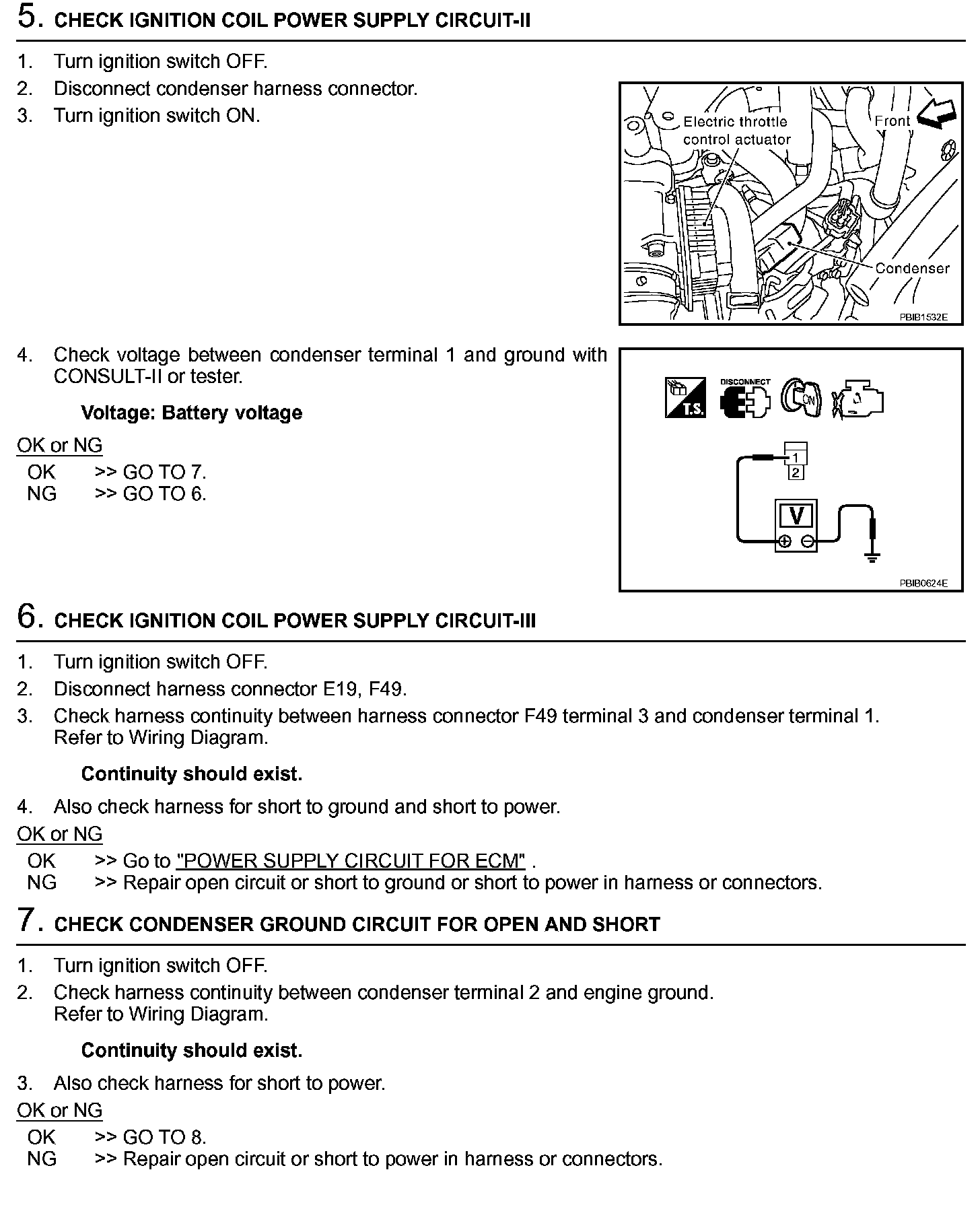 5. CHECK IGNITION COIL POWER SUPPLY CIRCUIT-II

1. Turn ignition switch OFF.
2. Disconnect condenser harness connector.
3. Turn ignition switch ON.

Electric throttle control actuator
Front
Condenser
PBIB1532E

4. Check voltage between condenser terminal 1 and ground with CONSULT-II or tester.

Voltage: Battery voltage

OK or NG
OK >> GO TO 7.
NG >> GO TO 6.

T.S.
DISCONNECT
ON
1
2
V
PBIB0624E

6. CHECK IGNITION COIL POWER SUPPLY CIRCUIT-III

1. Turn ignition switch OFF.
2. Disconnect harness connector E19, F49.
3. Check harness continuity between harness connector F49 terminal 3 and condenser terminal 1. Refer to Wiring Diagram.

Continuity should exist.

4. Also check harness for short to ground and short to power.

OK or NG
OK >> Go to "POWER SUPPLY CIRCUIT FOR ECM" .
NG >> Repair open circuit or short to ground or short to power in harness or connectors.

7. CHECK CONDENSER GROUND CIRCUIT FOR OPEN AND SHORT

1. Turn ignition switch OFF.
2. Check harness continuity between condenser terminal 2 and engine ground. Refer to Wiring Diagram.

Continuity should exist.

3. Also check harness for short to power.

OK or NG
OK >> GO TO 8.
NG >> Repair open circuit or short to power in harness or connectors.