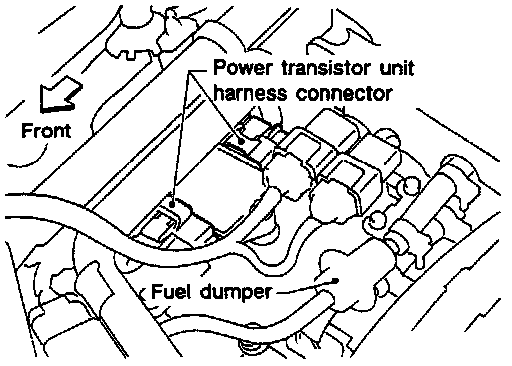 Power transistor unit harness connector

Front

Fuel dumper