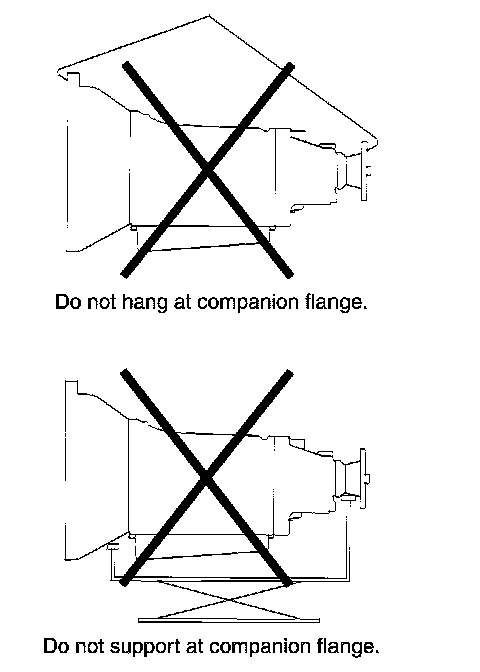 Do not hang at companion flange.

Do not support at companion flange.