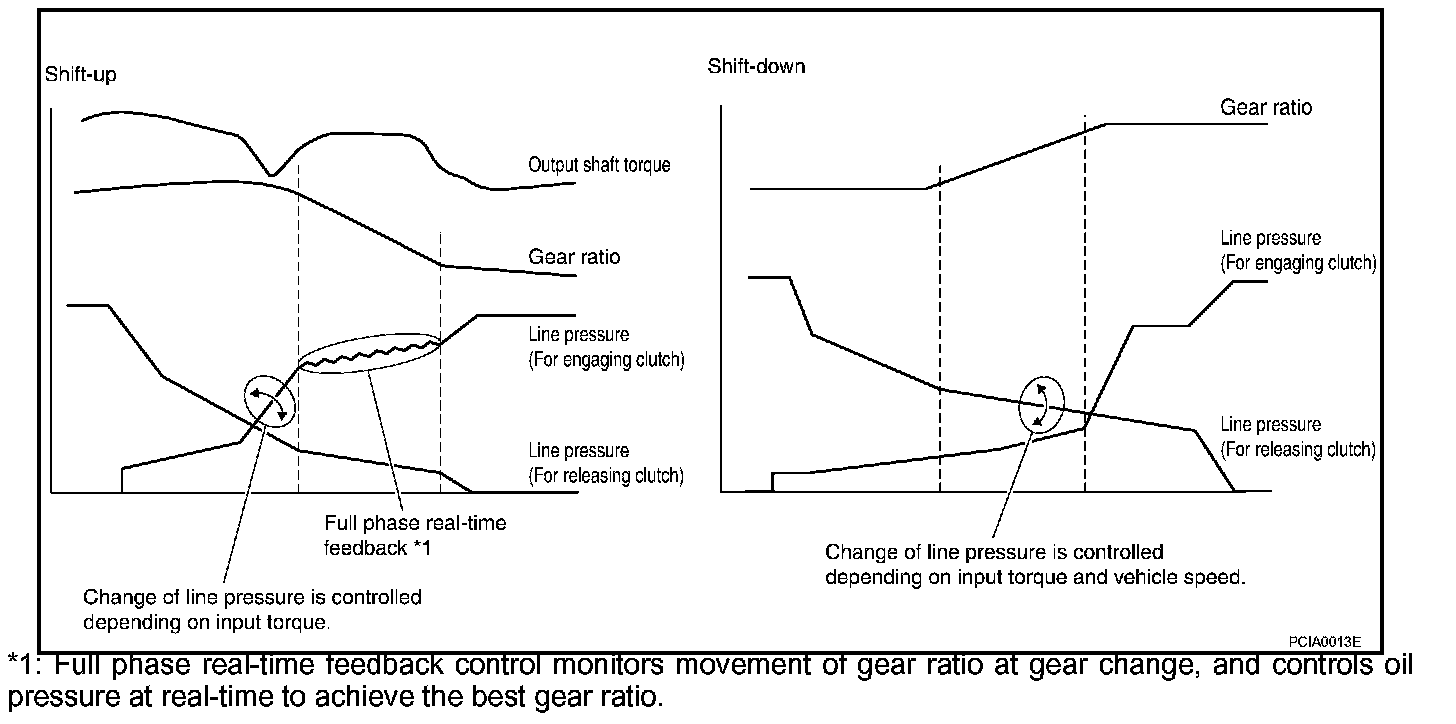 Shift-up

Output shaft torque

Gear ratio

Line pressure
(For engaging clutch)

Line pressure
(For releasing clutch)

Full phase real-time
feedback *1

Change of line pressure is controlled
depending on input torque.

Shift-down

Gear ratio

Line pressure
(For engaging clutch)

Line pressure
(For releasing clutch)

Change of line pressure is controlled
depending on input torque and vehicle speed.

PCIA0013E

*1: Full phase real-time feedback control monitors movement of gear ratio at gear change, and controls oil pressure at real-time to achieve the best gear ratio.