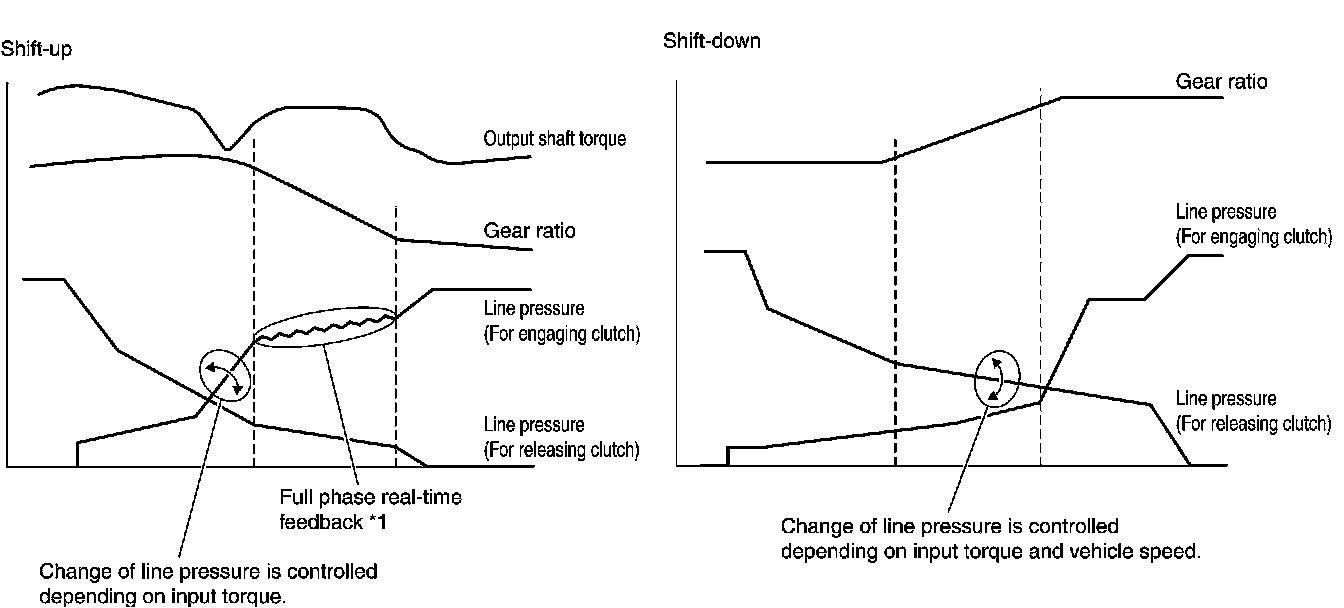 Shift-up

Output shaft torque

Gear ratio

Line pressure
(For engaging clutch)

Line pressure
(For releasing clutch)

Full phase real-time feedback *1

Change of line pressure is controlled depending on input torque.

Shift-down

Gear ratio

Line pressure
(For engaging clutch)

Line pressure
(For releasing clutch)

Change of line pressure is controlled depending on input torque and vehicle speed.