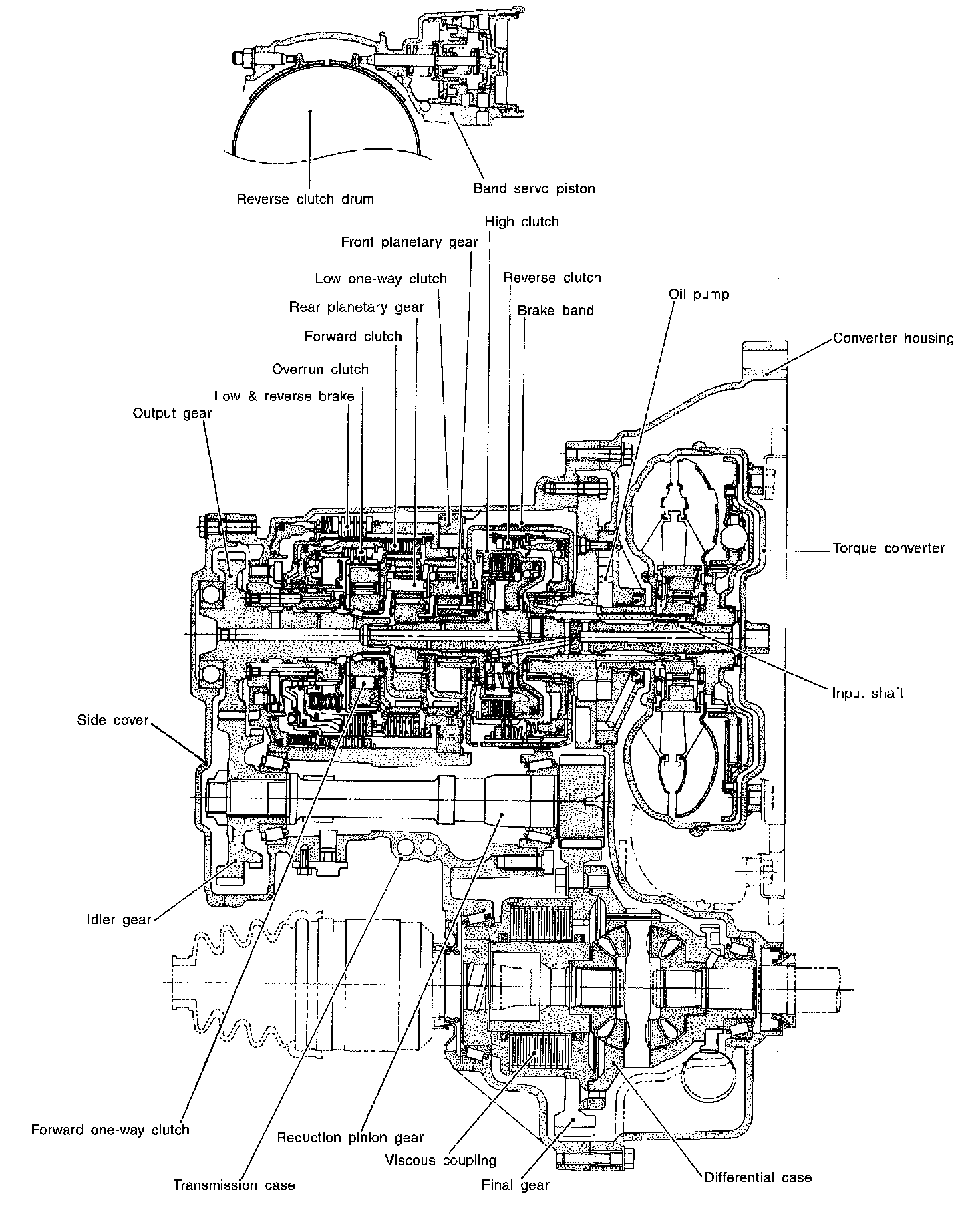 Reverse clutch drum
Band servo piston
High clutch
Front planetary gear
Low one-way clutch
Reverse clutch
Oil pump
Rear planetary gear
Brake band
Forward clutch
Converter housing
Overrun clutch
Low & reverse brake
Output gear
Torque converter
Input shaft
Side cover
Idler gear
Forward one-way clutch
Reduction pinion gear
Viscous coupling
Transmission case
Final gear
Differential case