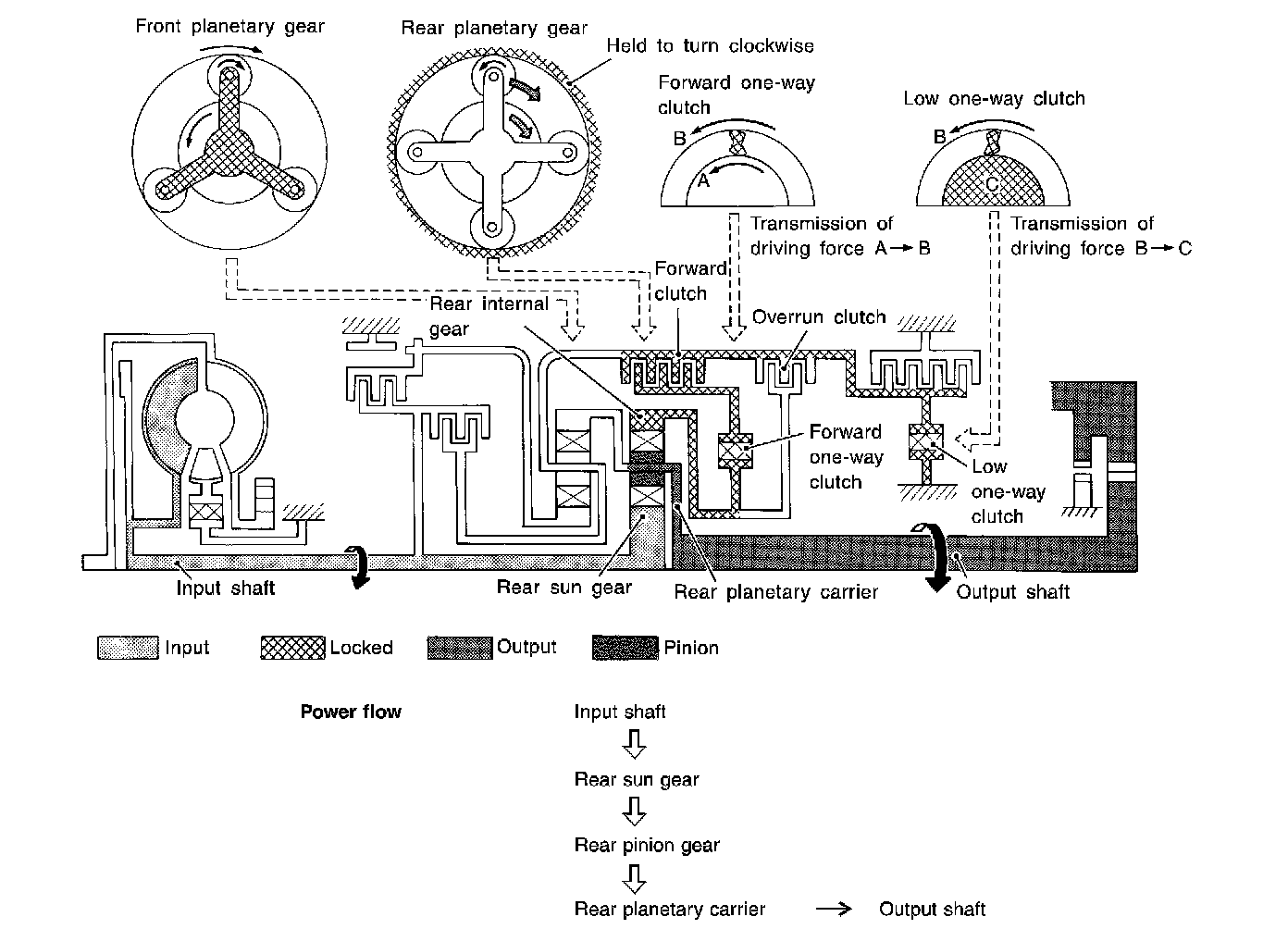 Front planetary gear

Rear planetary gear

Held to turn clockwise

Forward one-way clutch

B

A

Low one-way clutch

B

C

Transmission of driving force A → B

Transmission of driving force B → C

Forward clutch

Rear internal gear

Overrun clutch

Forward one-way clutch

Low one-way clutch

Input shaft

Rear sun gear

Rear planetary carrier

Output shaft

Input

Locked

Output

Pinion

Power flow

Input shaft

Rear sun gear

Rear pinion gear

Rear planetary carrier → Output shaft