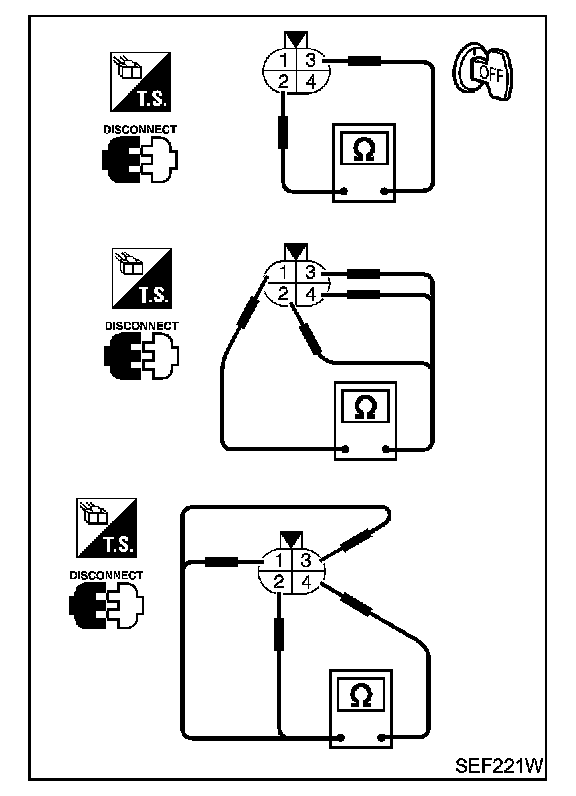 T.S.
DISCONNECT
1 3
2 4
OFF
Ω

T.S.
DISCONNECT
1 3
2 4
Ω

T.S.
DISCONNECT
1 3
2 4
Ω

SEF221W