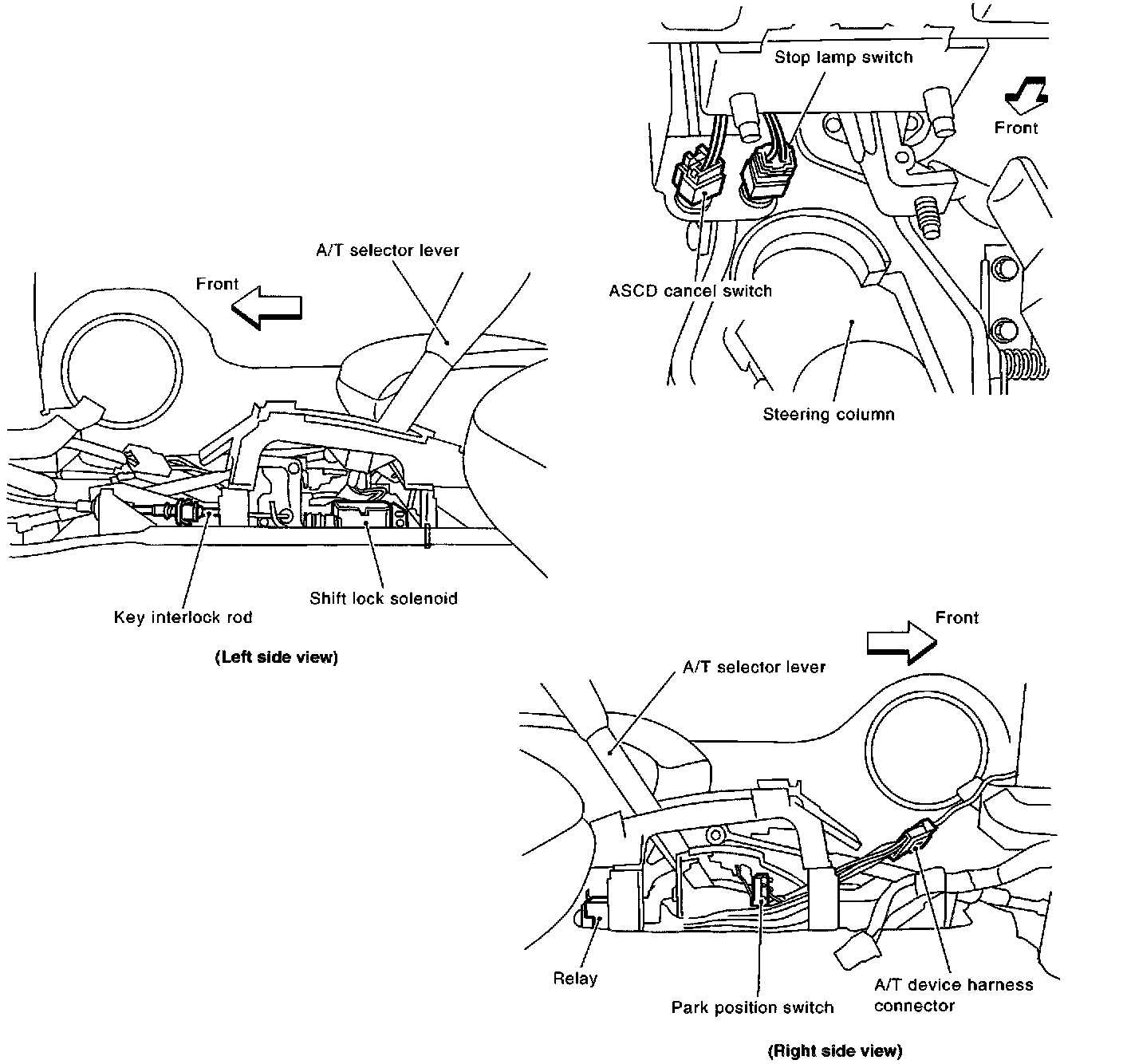 Stop lamp switch

Front

ASCD cancel switch

Steering column

A/T selector lever

Front

Key interlock rod

Shift lock solenoid

(Left side view)

Front

A/T selector lever

Relay

Park position switch

A/T device harness connector

(Right side view)