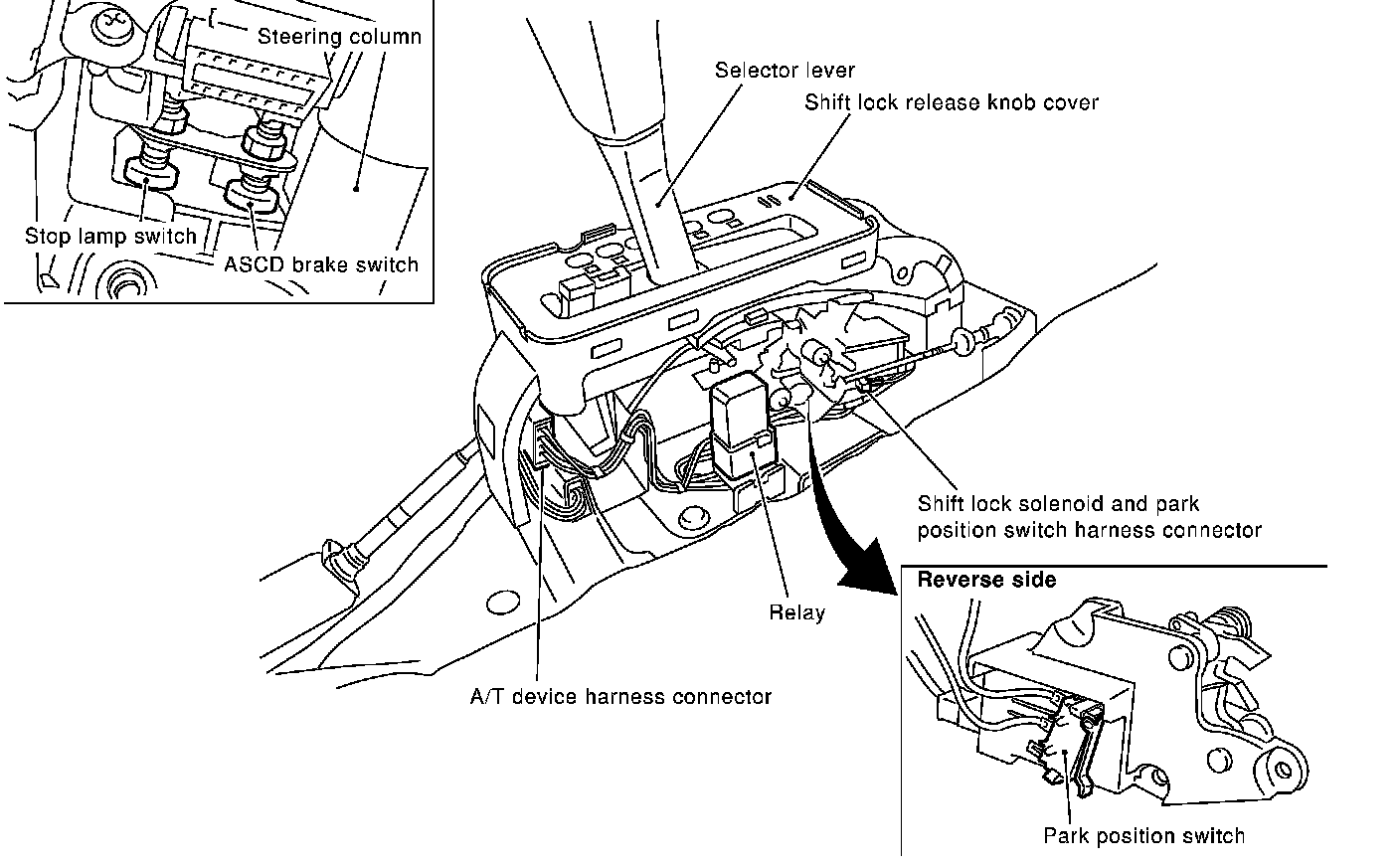 Steering column

Stop lamp switch

ASCD brake switch

Selector lever

Shift lock release knob cover

Shift lock solenoid and park position switch harness connector

Relay

A/T device harness connector

Reverse side

Park position switch