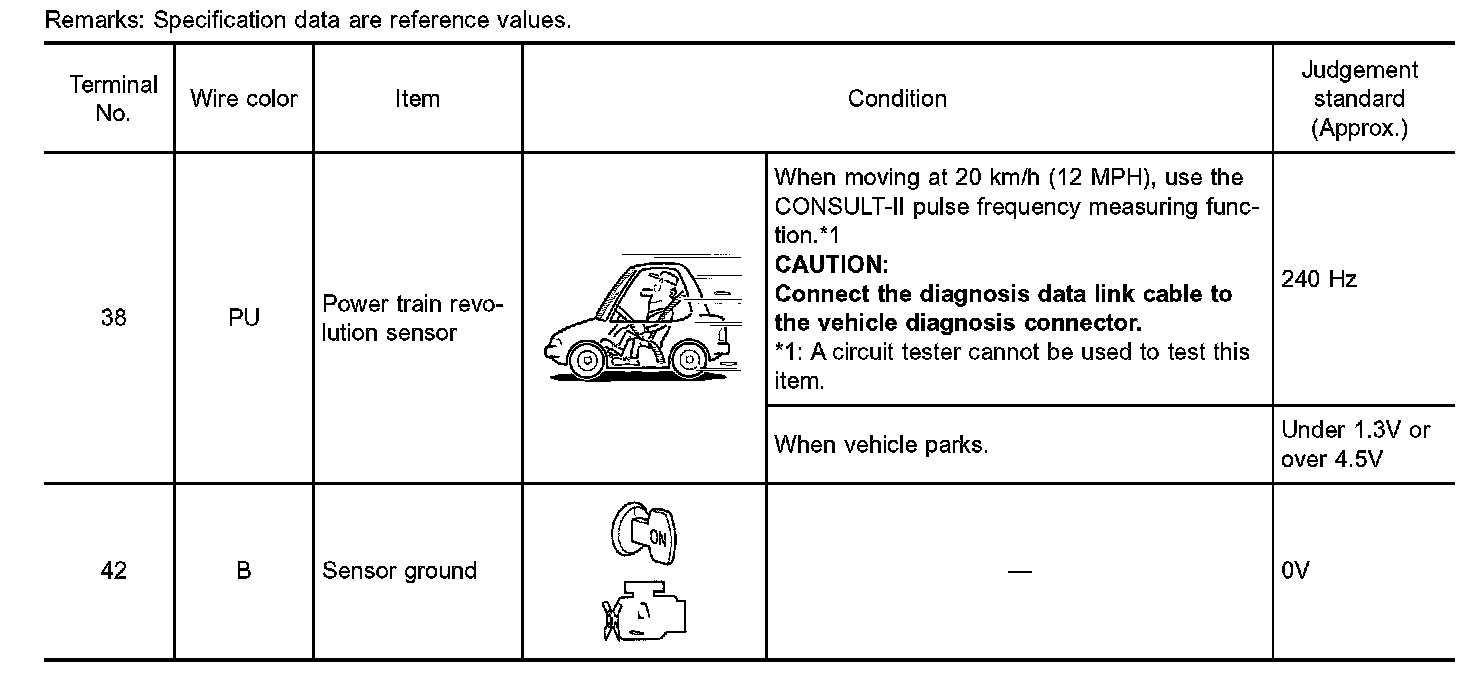 Remarks: Specification data are reference values.

| Terminal No. | Wire color | Item | Condition | | Judgement standard (Approx.) |
|---|---|---|---|---|---|
| 38 | PU | Power train revolution sensor | | When moving at 20 km/h (12 MPH), use the CONSULT-II pulse frequency measuring function.*1 **CAUTION:** **Connect the diagnosis data link cable to the vehicle diagnosis connector.** *1: A circuit tester cannot be used to test this item. | 240 Hz |
| | | | | When vehicle parks. | Under 1.3V or over 4.5V |
| 42 | B | Sensor ground | ON | — | 0V |