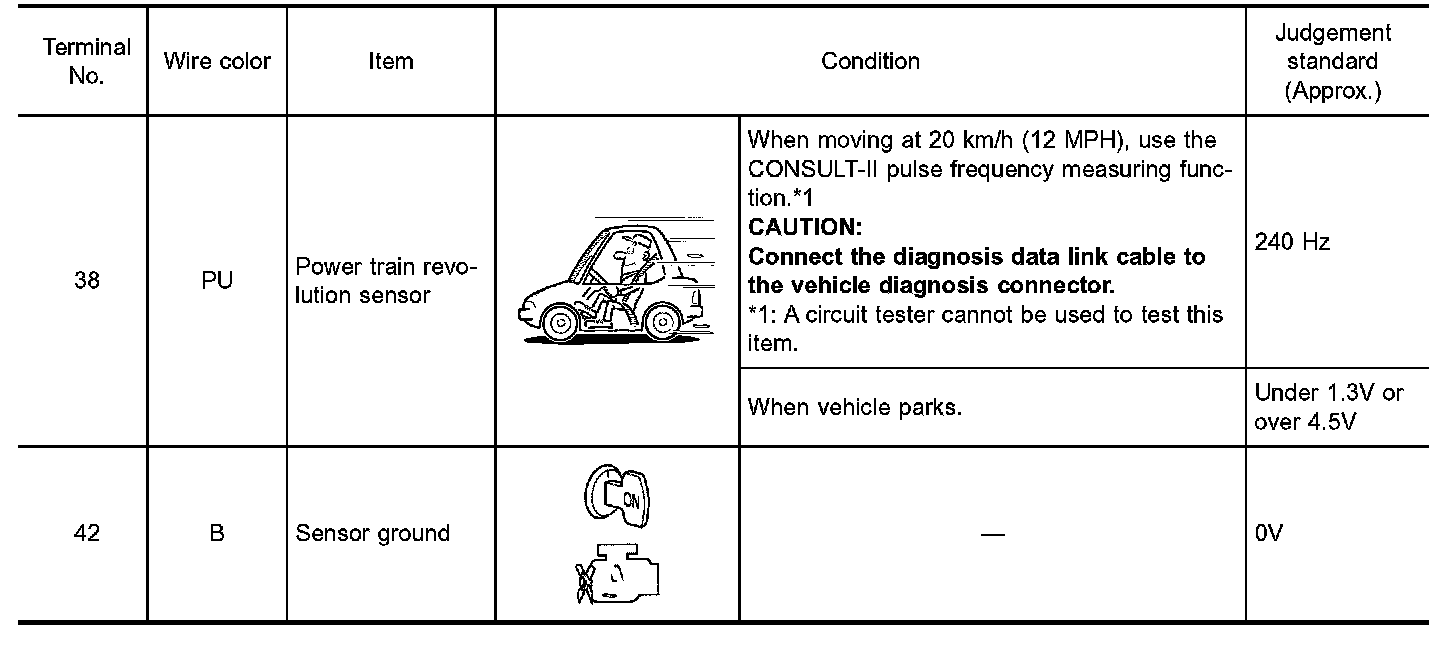 | Terminal No. | Wire color | Item | Condition | | Judgement standard (Approx.) |
|---|---|---|---|---|---|
| 38 | PU | Power train revolution sensor | | When moving at 20 km/h (12 MPH), use the CONSULT-II pulse frequency measuring function.*1 **CAUTION:** **Connect the diagnosis data link cable to the vehicle diagnosis connector.** *1: A circuit tester cannot be used to test this item. | 240 Hz |
| | | | | When vehicle parks. | Under 1.3V or over 4.5V |
| 42 | B | Sensor ground | ON | — | 0V |