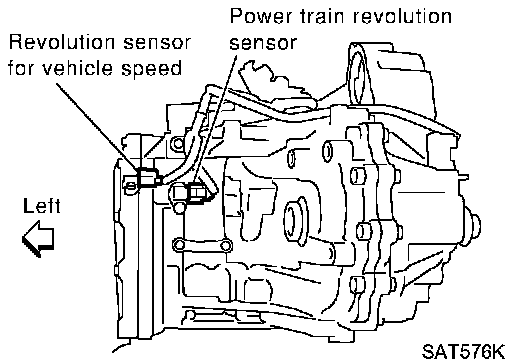 Power train revolution sensor

Revolution sensor for vehicle speed

Left

SAT576K