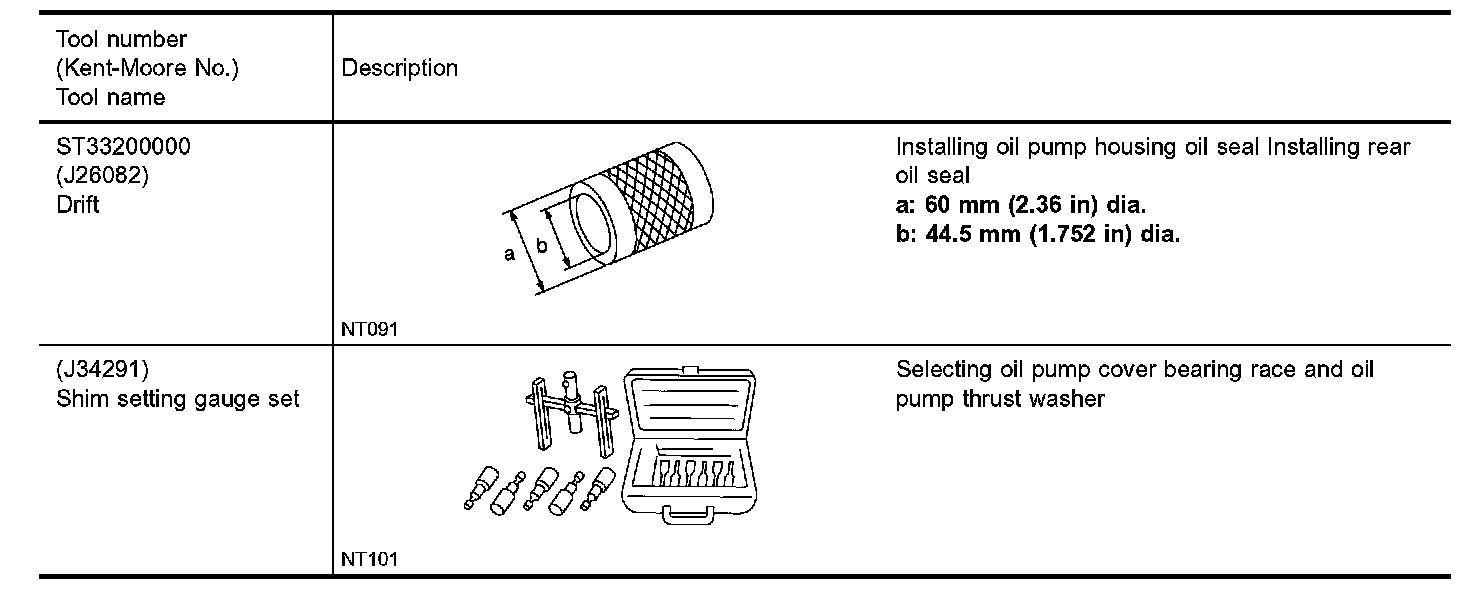 | Tool number (Kent-Moore No.) Tool name | Description |
|---|---|
| ST33200000 (J26082) Drift | a b NT091 Installing oil pump housing oil seal Installing rear oil seal **a: 60 mm (2.36 in) dia.** **b: 44.5 mm (1.752 in) dia.** |
| (J34291) Shim setting gauge set | NT101 Selecting oil pump cover bearing race and oil pump thrust washer |