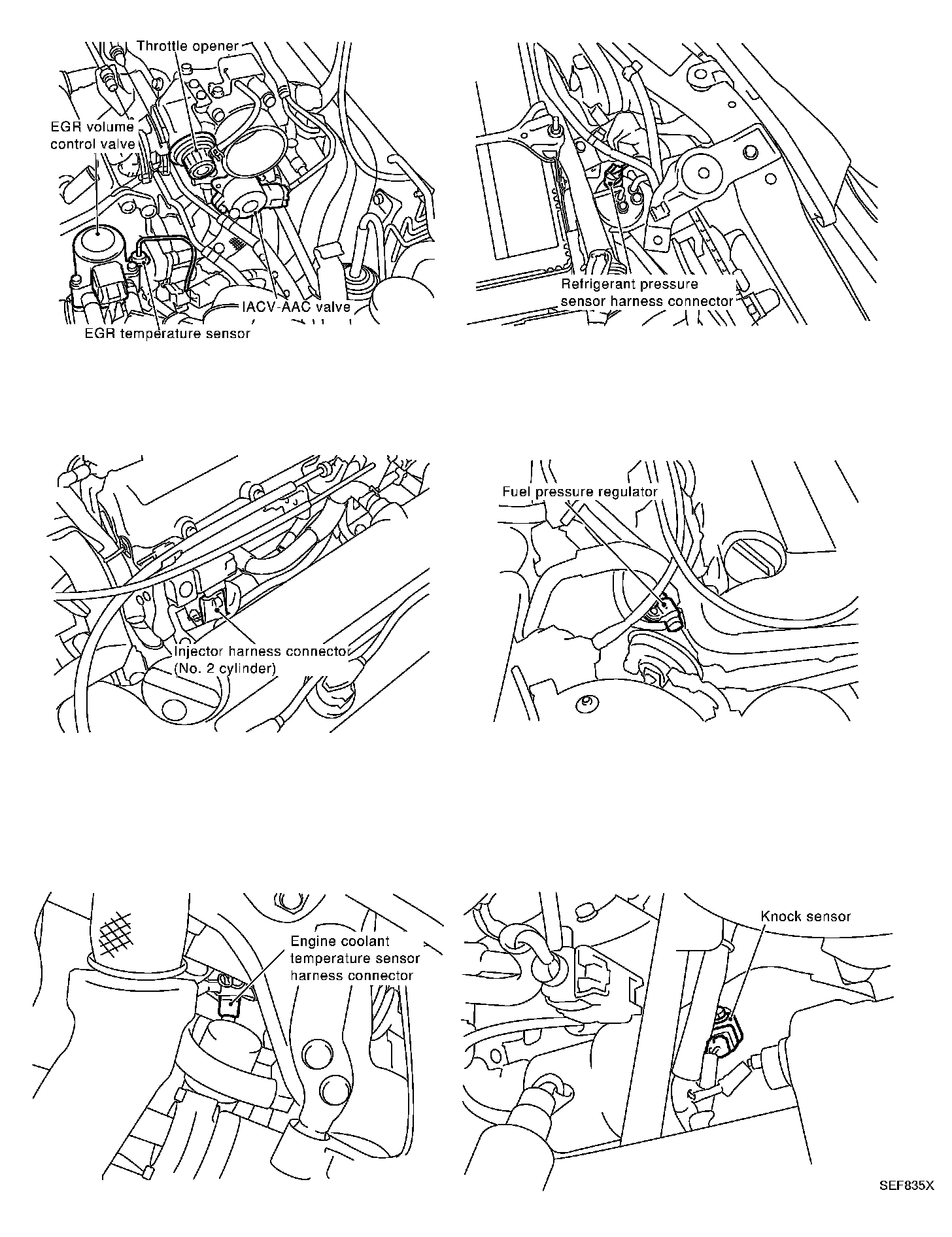 Throttle opener

EGR volume control valve

IACV-AAC valve

EGR temperature sensor

Refrigerant pressure sensor harness connector

Injector harness connector (No. 2 cylinder)

Fuel pressure regulator

Engine coolant temperature sensor harness connector

Knock sensor

SEF835X